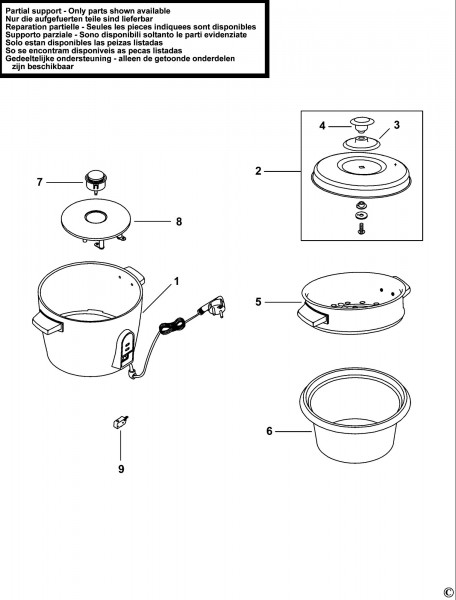 Partial support - Only parts shown available
Nur die aufgefuerten teile sind lieferbar
Reparation partielle - Seules les pieces indiquees sont disponibles
Supporto parziale - Sono disponibili soltanto le parti evidenziate
Solo estan disponibles las peizas listadas
So se encontram disponiveis as pecas listadas
Gedeeltelijke ondersteuning - alleen de getoonde onderdelen zijn beschikbaar

4
3
2
7
8
1
5
6
9
©