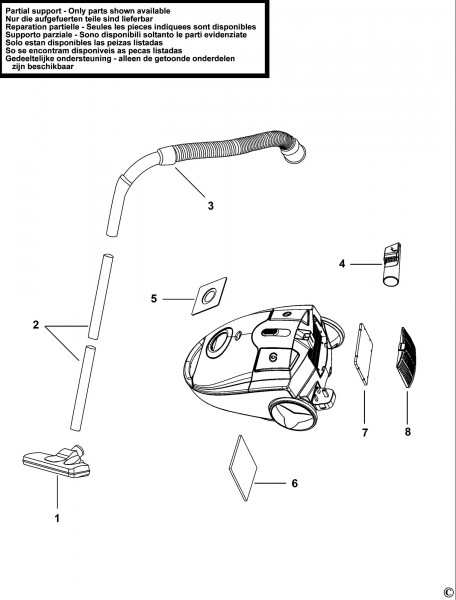 Partial support - Only parts shown available
Nur die aufgefuerten teile sind lieferbar
Reparation partielle - Seules les pieces indiquees sont disponibles
Supporto parziale - Sono disponibili soltanto le parti evidenziate
Solo estan disponibles las peizas listadas
So se encontram disponiveis as pecas listadas
Gedeeltelijke ondersteuning - alleen de getoonde onderdelen zijn beschikbaar

3

4

5

2

7

8

6

1

©