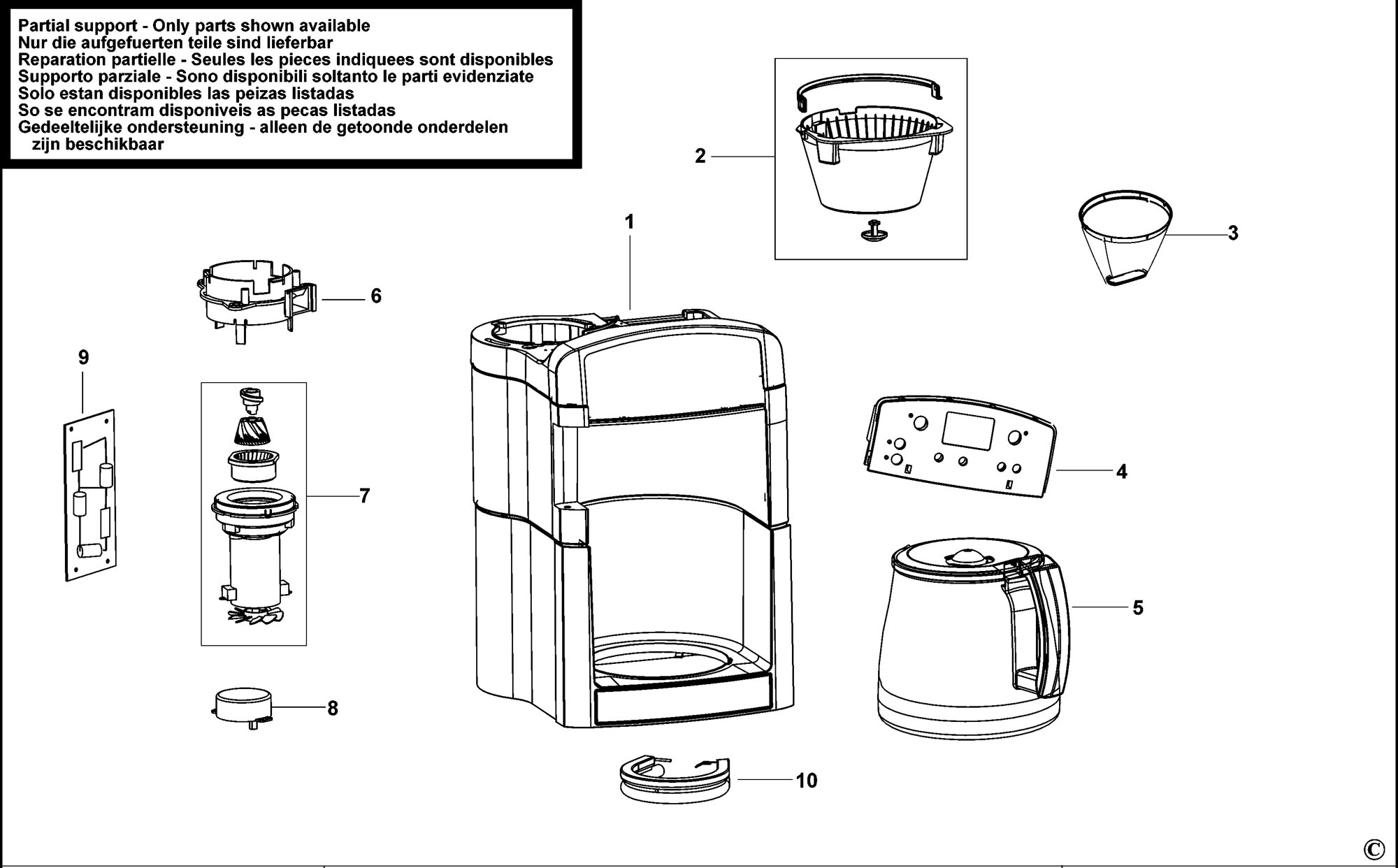 Partial support - Only parts shown available
Nur die aufgefuerten teile sind lieferbar
Reparation partielle - Seules les pieces indiquees sont disponibles
Supporto parziale - Sono disponibili soltanto le parti evidenziate
Solo estan disponibles las peizas listadas
So se encontram disponiveis as pecas listadas
Gedeeltelijke ondersteuning - alleen de getoonde onderdelen zijn beschikbaar

2

1

3

6

9

7

4

5

8

10

©