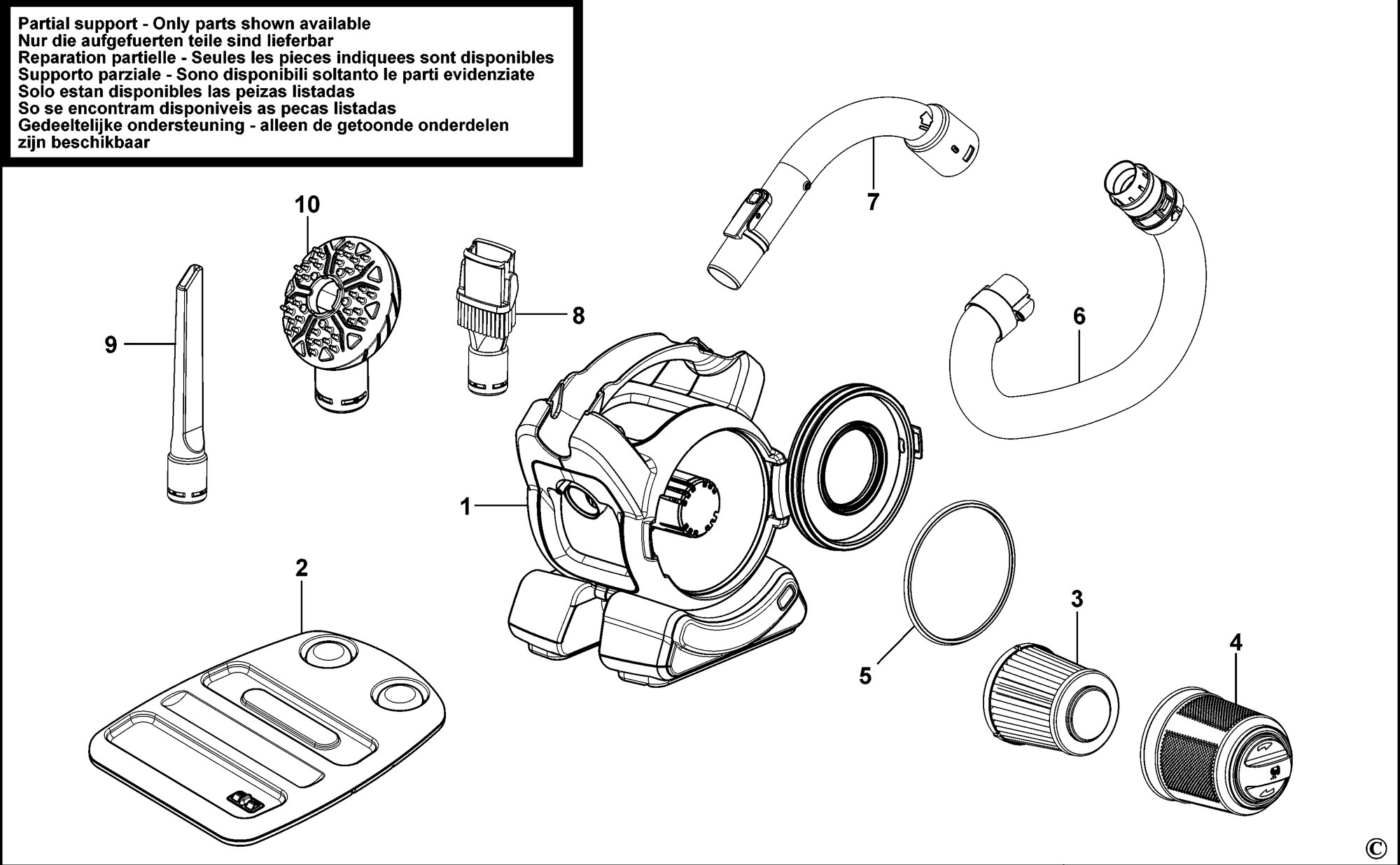 Partial support - Only parts shown available
Nur die aufgefuerten teile sind lieferbar
Reparation partielle - Seules les pieces indiquees sont disponibles
Supporto parziale - Sono disponibili soltanto le parti evidenziate
Solo estan disponibles las peizas listadas
So se encontram disponiveis as pecas listadas
Gedeeltelijke ondersteuning - alleen de getoonde onderdelen zijn beschikbaar

10
7
8
9
6
1
2
5
3
4
©