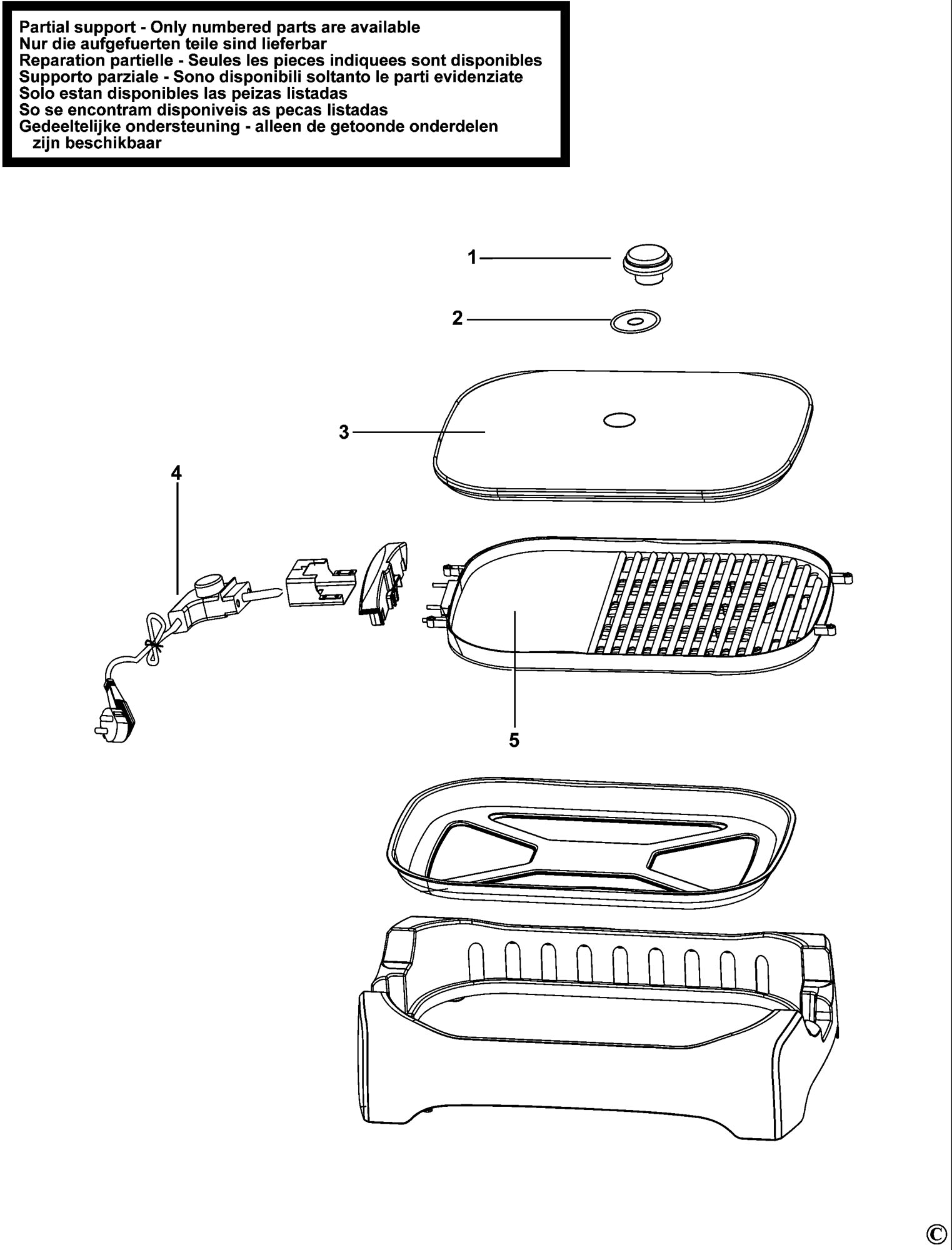 Partial support - Only numbered parts are available
Nur die aufgefuerten teile sind lieferbar
Reparation partielle - Seules les pieces indiquees sont disponibles
Supporto parziale - Sono disponibili soltanto le parti evidenziate
Solo estan disponibles las peizas listadas
So se encontram disponiveis as pecas listadas
Gedeeltelijke ondersteuning - alleen de getoonde onderdelen zijn beschikbaar

1
2
3
4
5

©