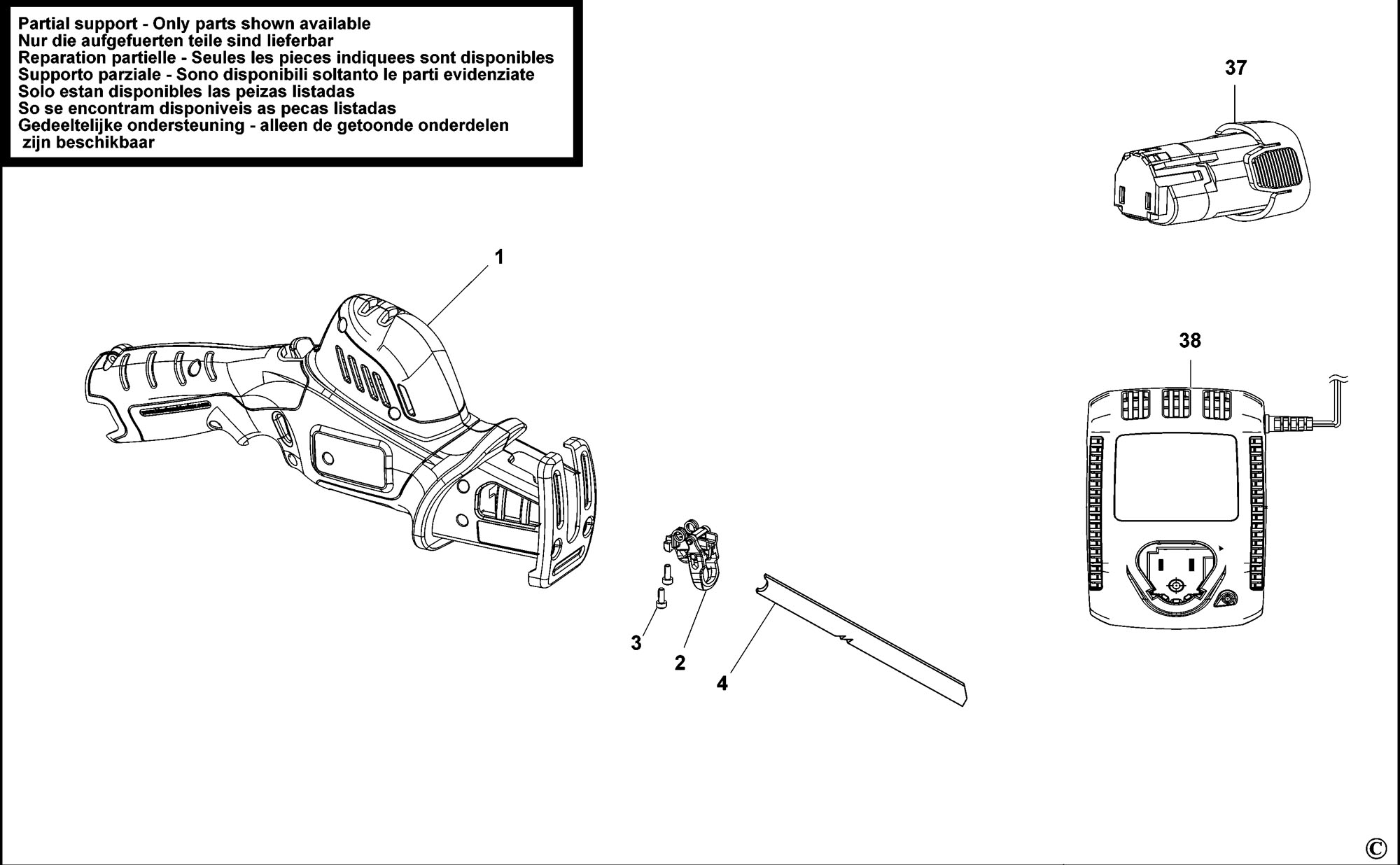 Partial support - Only parts shown available
Nur die aufgefuerten teile sind lieferbar
Reparation partielle - Seules les pieces indiquees sont disponibles
Supporto parziale - Sono disponibili soltanto le parti evidenziate
Solo estan disponibles las peizas listadas
So se encontram disponiveis as pecas listadas
Gedeeltelijke ondersteuning - alleen de getoonde onderdelen zijn beschikbaar

37

1

38

3

2

4

©