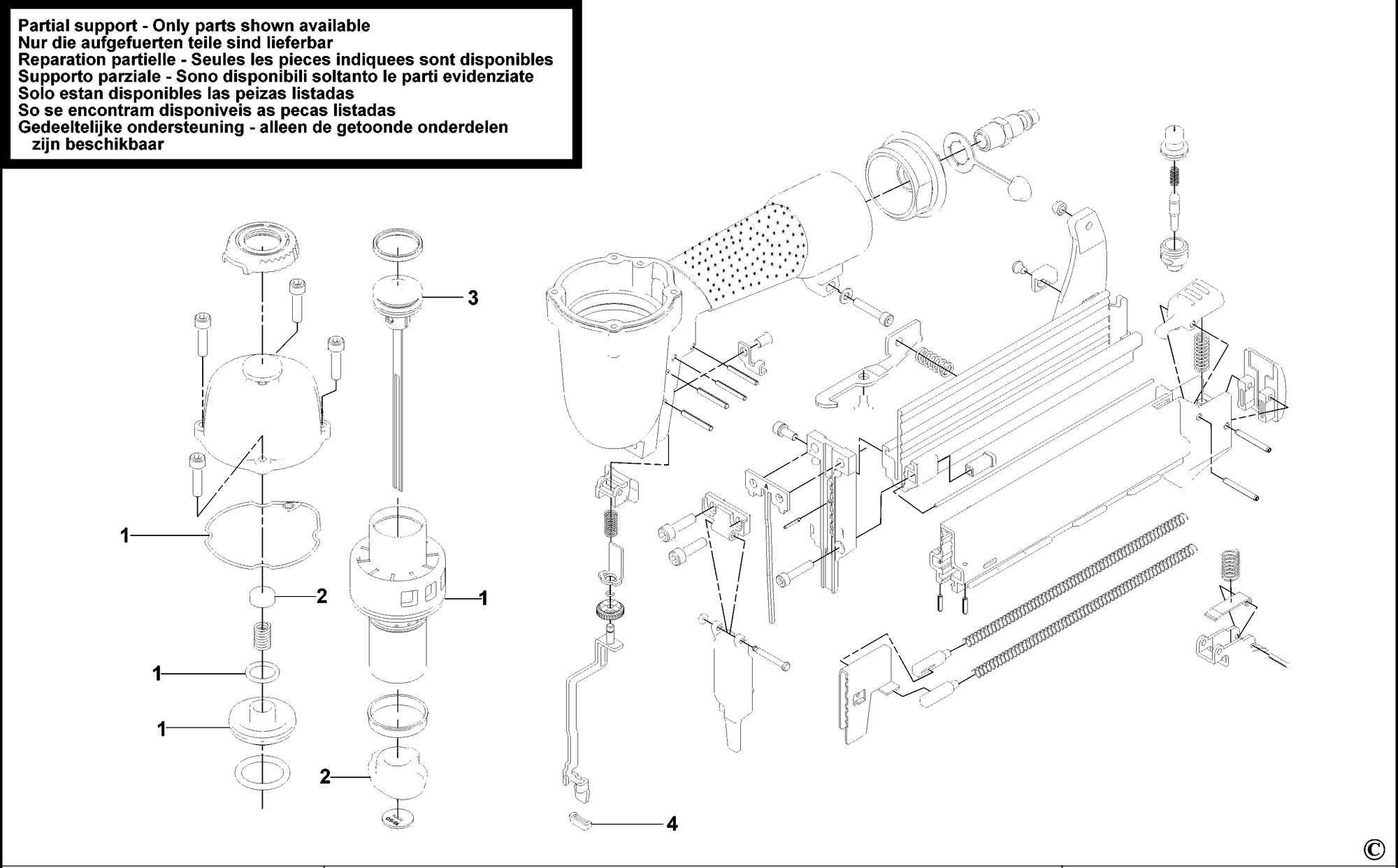 Partial support - Only parts shown available
Nur die aufgefuerten teile sind lieferbar
Reparation partielle - Seules les pieces indiquees sont disponibles
Supporto parziale - Sono disponibili soltanto le parti evidenziate
Solo estan disponibles las peizas listadas
So se encontram disponiveis as pecas listadas
Gedeeltelijke ondersteuning - alleen de getoonde onderdelen zijn beschikbaar

3
1
2
1
1
1
2
4
©