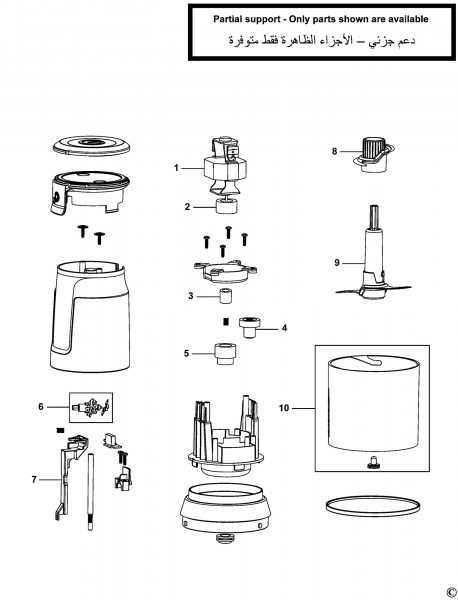 Partial support - Only parts shown are available
دعم جزئي – الأجزاء الظاهرة فقط متوفرة

1
2
3
4
5
6
7
8
9
10

©