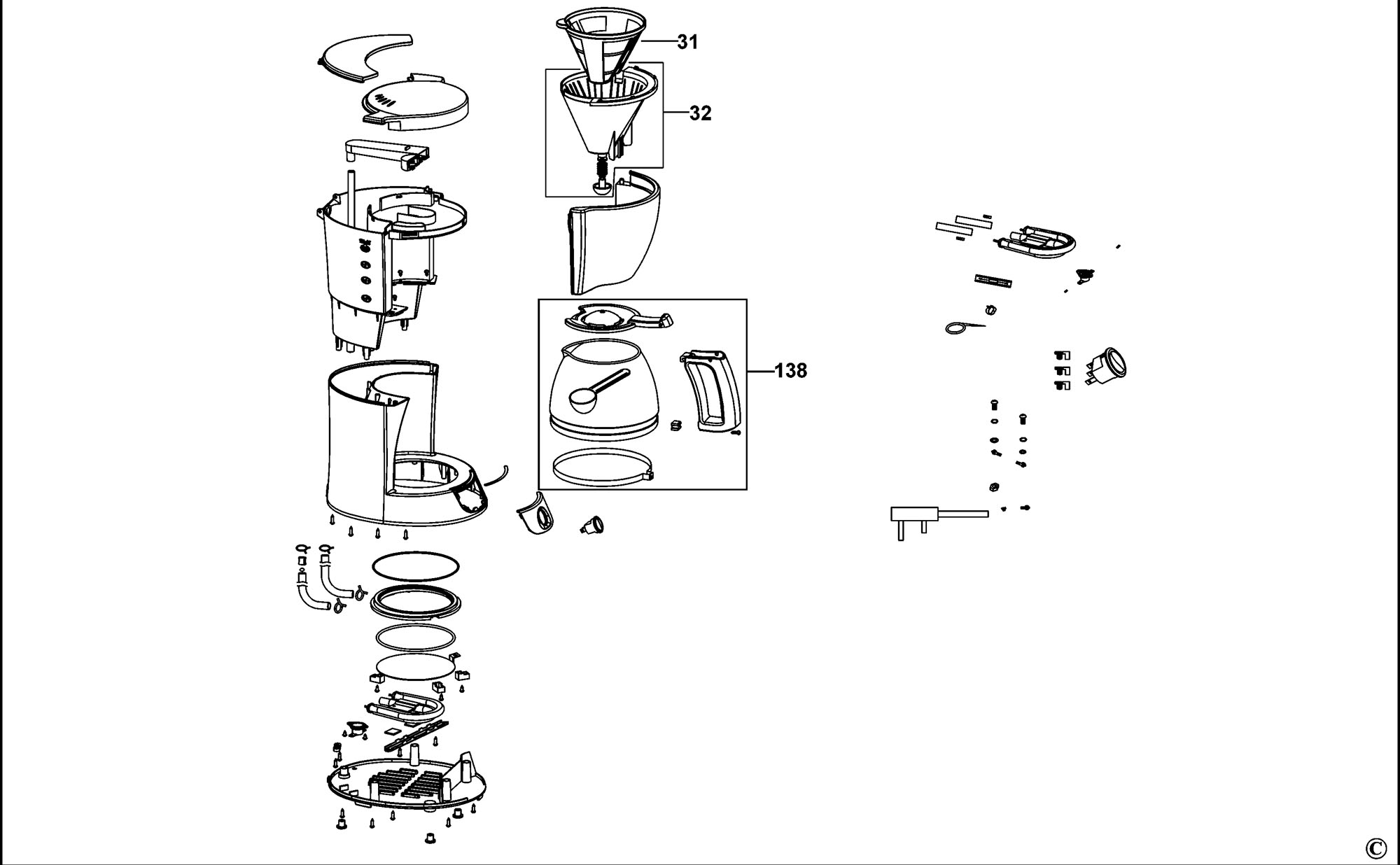 31
32
138
©