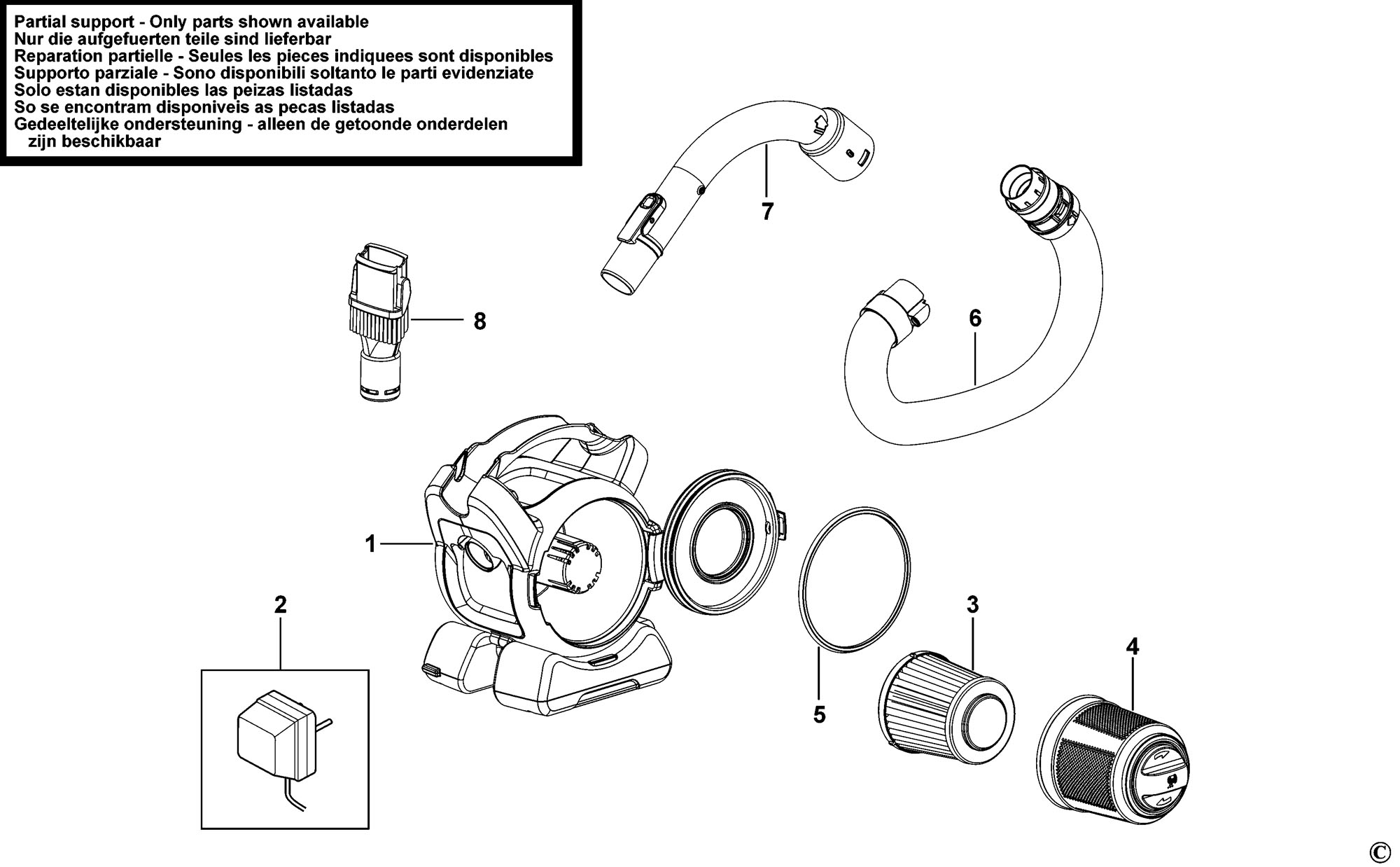 Partial support - Only parts shown available
Nur die aufgefuerten teile sind lieferbar
Reparation partielle - Seules les pieces indiquees sont disponibles
Supporto parziale - Sono disponibili soltanto le parti evidenziate
Solo estan disponibles las peizas listadas
So se encontram disponiveis as pecas listadas
Gedeeltelijke ondersteuning - alleen de getoonde onderdelen zijn beschikbaar

7

8

6

1

2

3

4

5

©