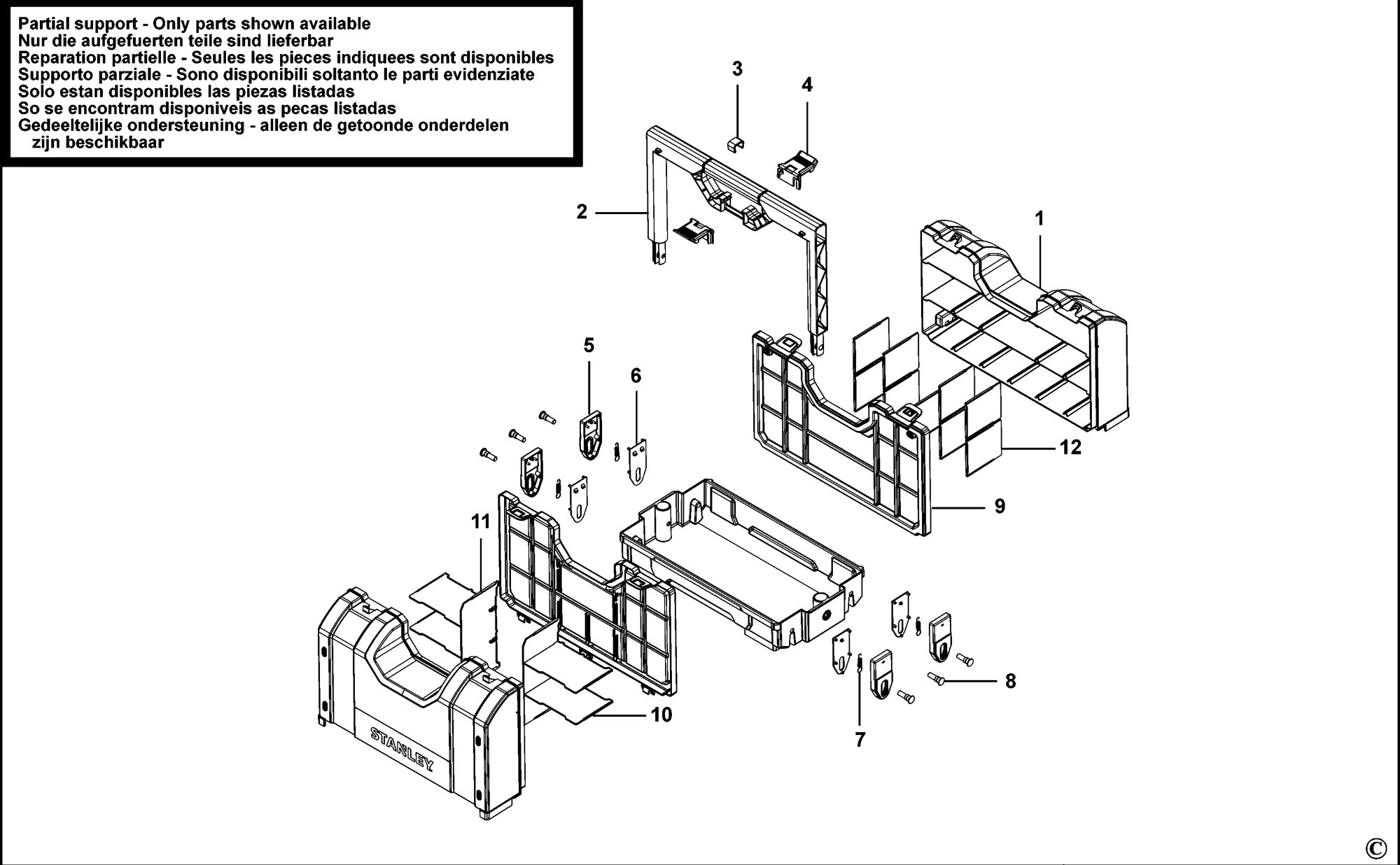 Partial support - Only parts shown available
Nur die aufgefuerten teile sind lieferbar
Reparation partielle - Seules les pieces indiquees sont disponibles
Supporto parziale - Sono disponibili soltanto le parti evidenziate
Solo estan disponibles las piezas listadas
So se encontram disponiveis as pecas listadas
Gedeeltelijke ondersteuning - alleen de getoonde onderdelen zijn beschikbaar

3
4
2
1
5
6
12
9
11
8
10
7
STANLEY
©