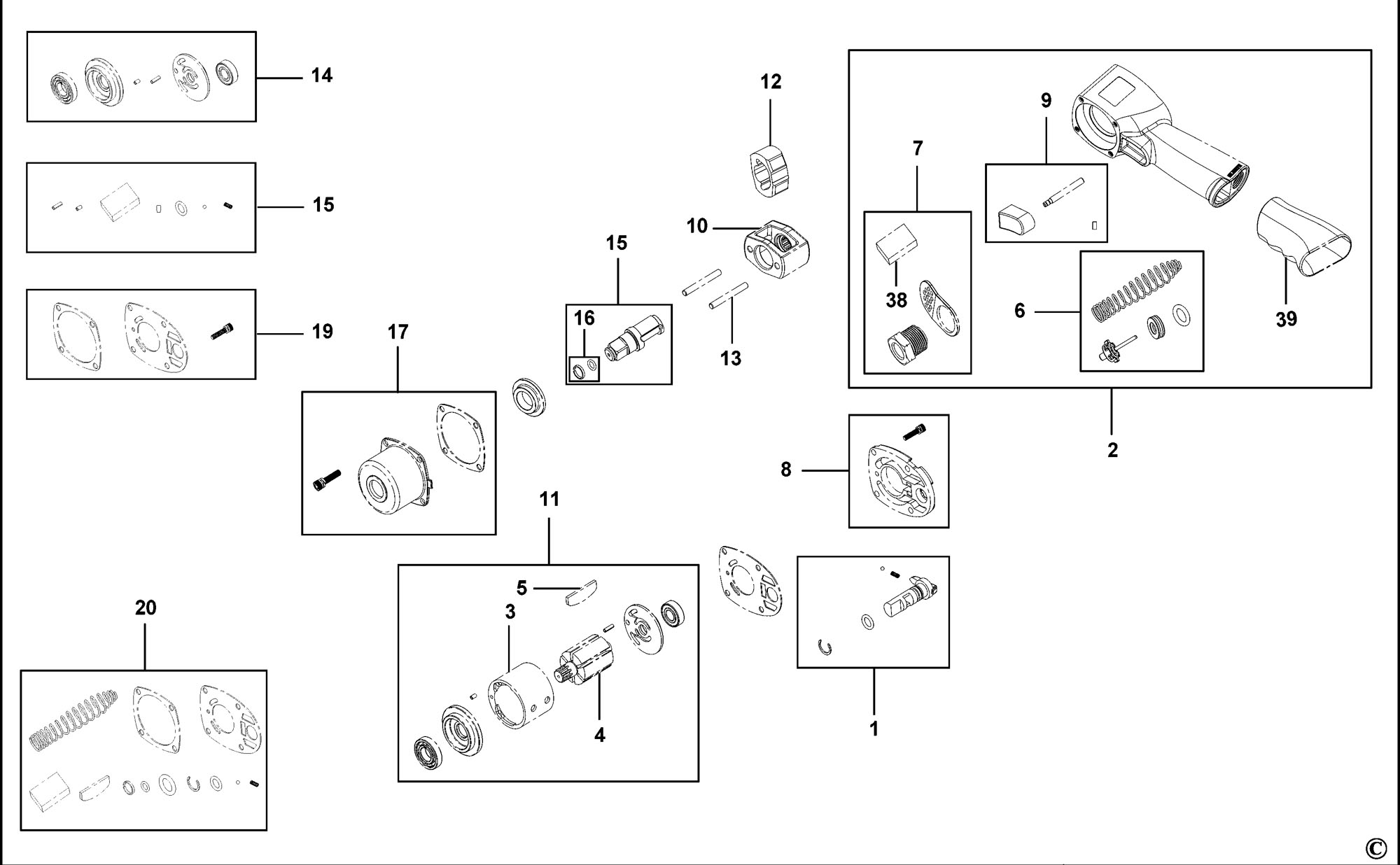 14

12

9

7

15

10

15

38

6

39

16

19

17

13

2

8

11

5

3

20

4

1

©