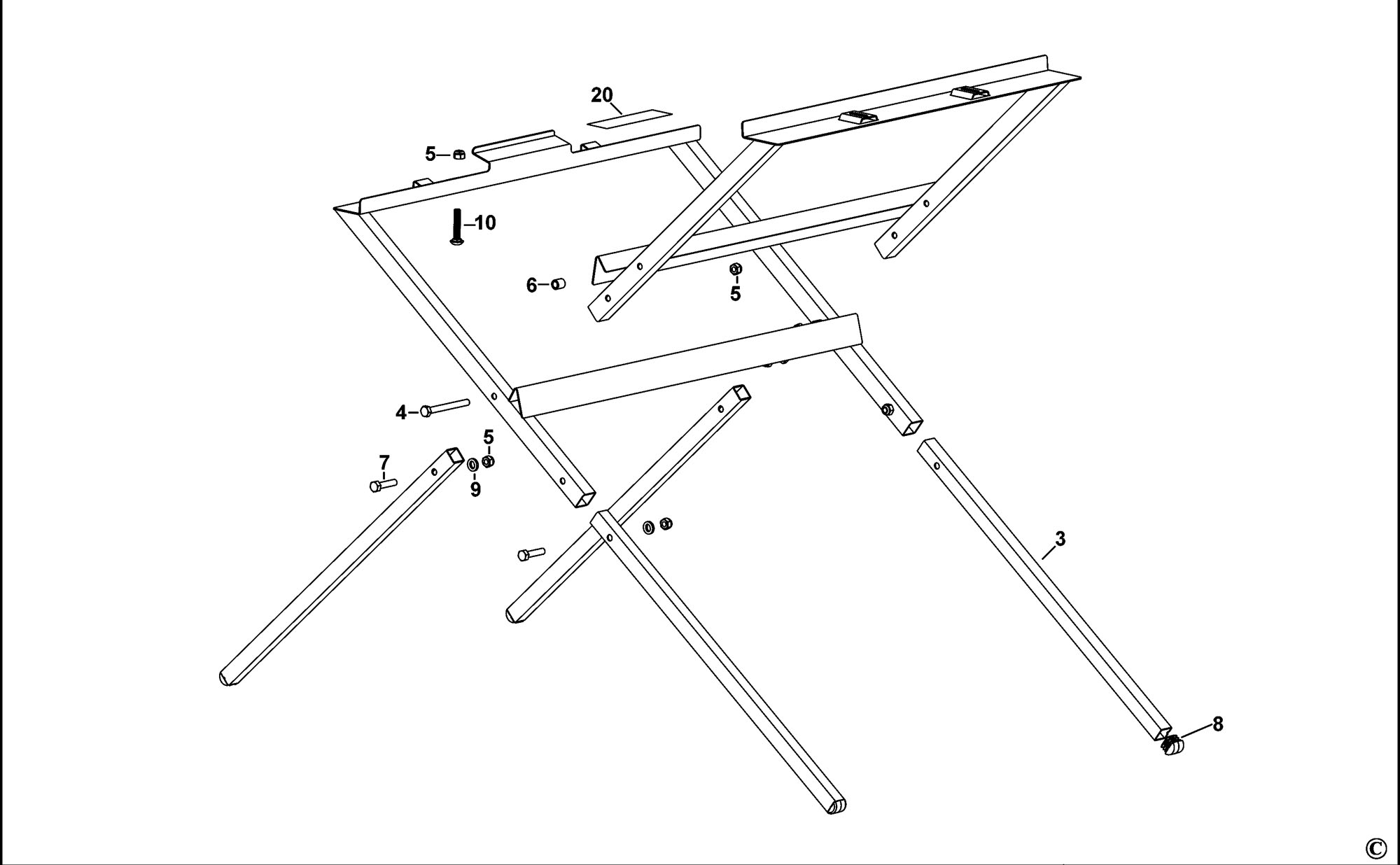 20
5
10
6
5
4
5
7
9
3
8
©