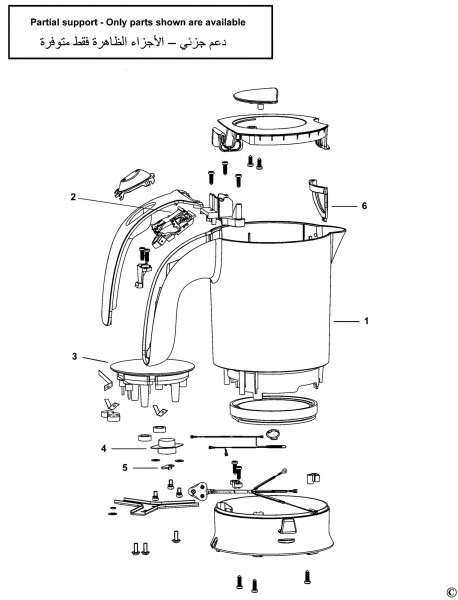 Partial support - Only parts shown are available
دعم جزئي – الأجزاء الظاهرة فقط متوفرة

2

6

1

3

4

5

©