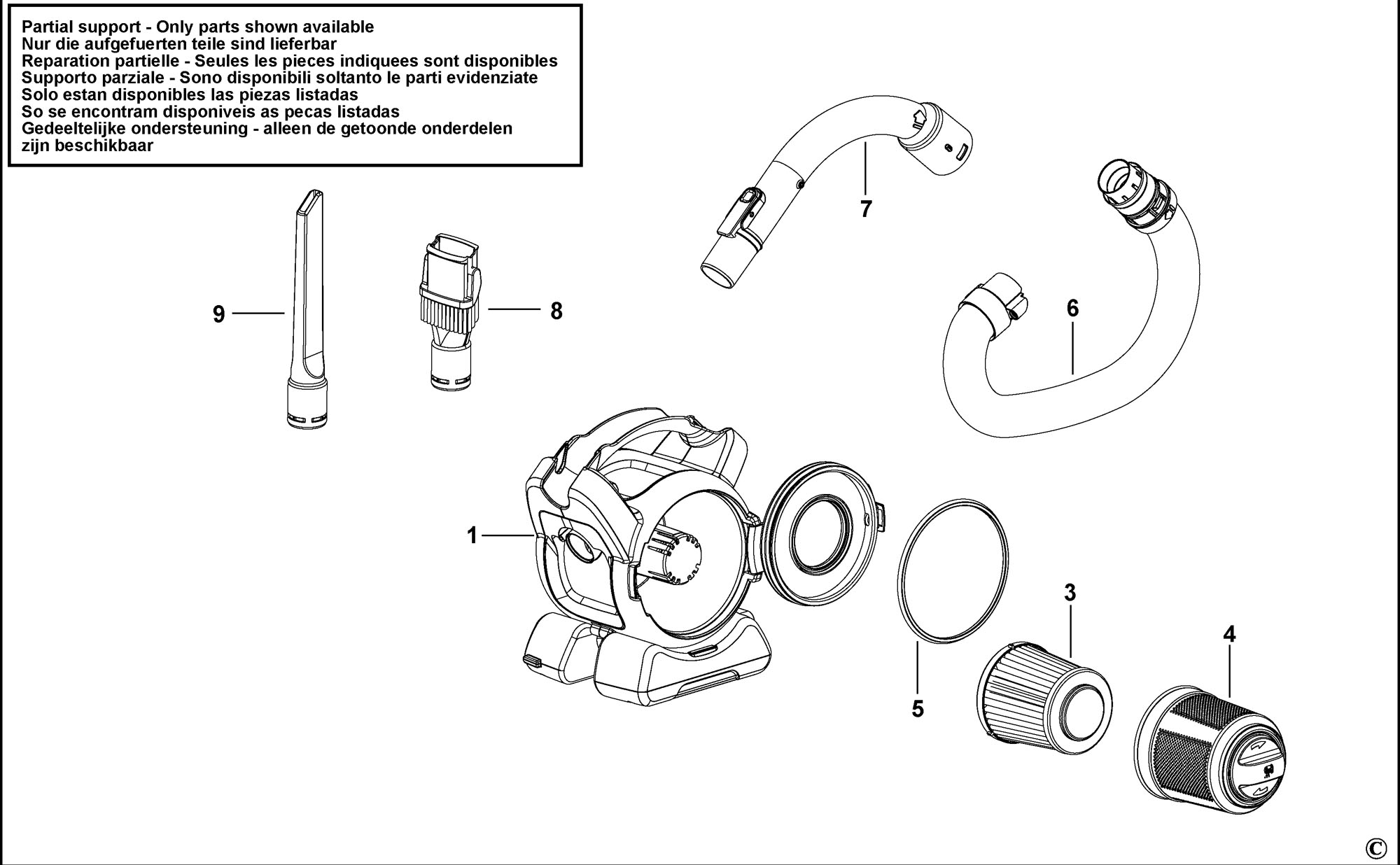 Partial support - Only parts shown available
Nur die aufgefuerten teile sind lieferbar
Reparation partielle - Seules les pieces indiquees sont disponibles
Supporto parziale - Sono disponibili soltanto le parti evidenziate
Solo estan disponibles las piezas listadas
So se encontram disponiveis as pecas listadas
Gedeeltelijke ondersteuning - alleen de getoonde onderdelen zijn beschikbaar

7

9

8

6

1

3

4

5

©