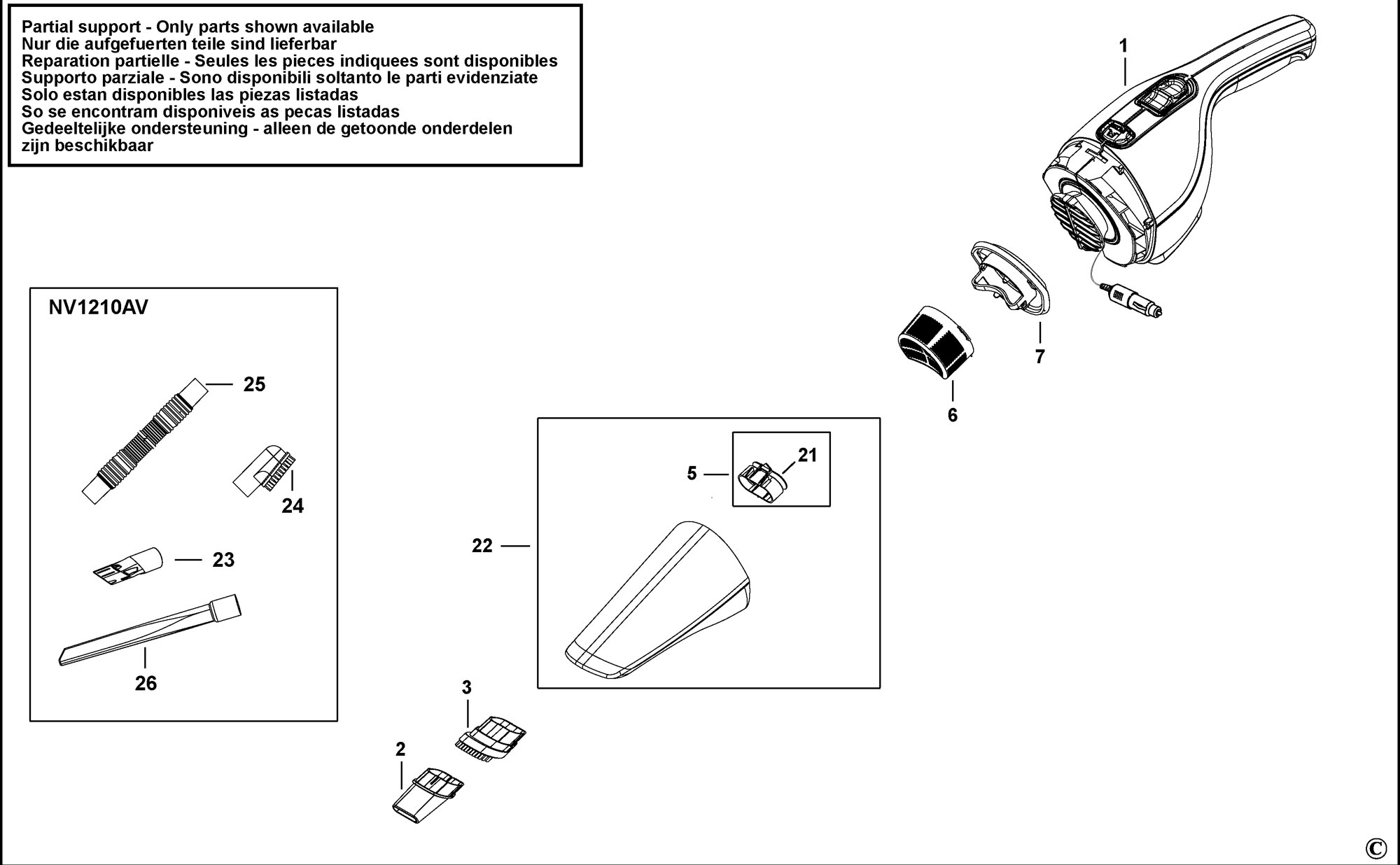 Partial support - Only parts shown available
Nur die aufgefuerten teile sind lieferbar
Reparation partielle - Seules les pieces indiquees sont disponibles
Supporto parziale - Sono disponibili soltanto le parti evidenziate
Solo estan disponibles las piezas listadas
So se encontram disponiveis as pecas listadas
Gedeeltelijke ondersteuning - alleen de getoonde onderdelen zijn beschikbaar

1

7

6

NV1210AV

25

24

23

26

5

21

22

3

2

©