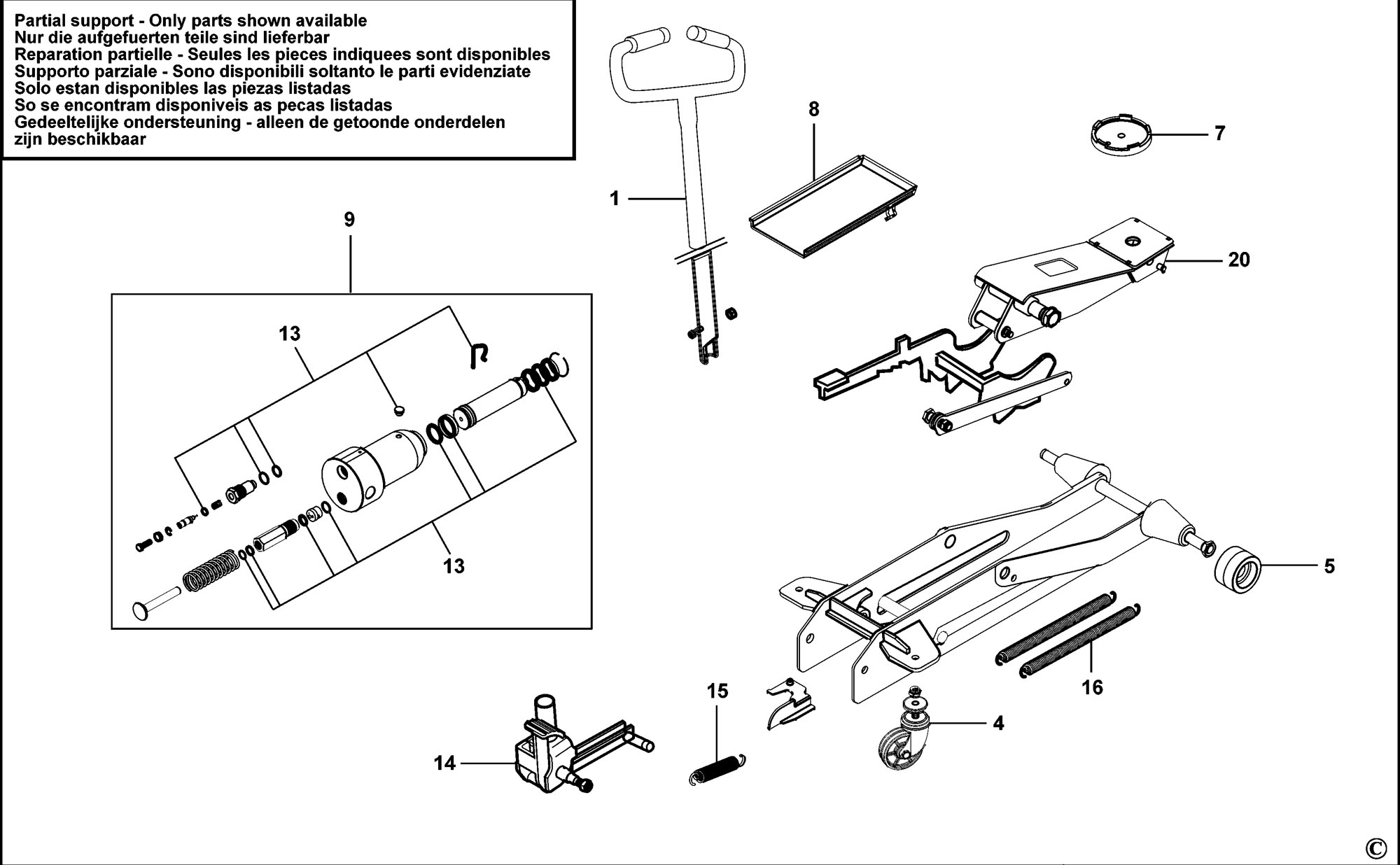 Partial support - Only parts shown available
Nur die aufgefuerten teile sind lieferbar
Reparation partielle - Seules les pieces indiquees sont disponibles
Supporto parziale - Sono disponibili soltanto le parti evidenziate
Solo estan disponibles las piezas listadas
So se encontram disponiveis as pecas listadas
Gedeeltelijke ondersteuning - alleen de getoonde onderdelen zijn beschikbaar

8
7
1
9
20
13
13
5
16
15
4
14
©