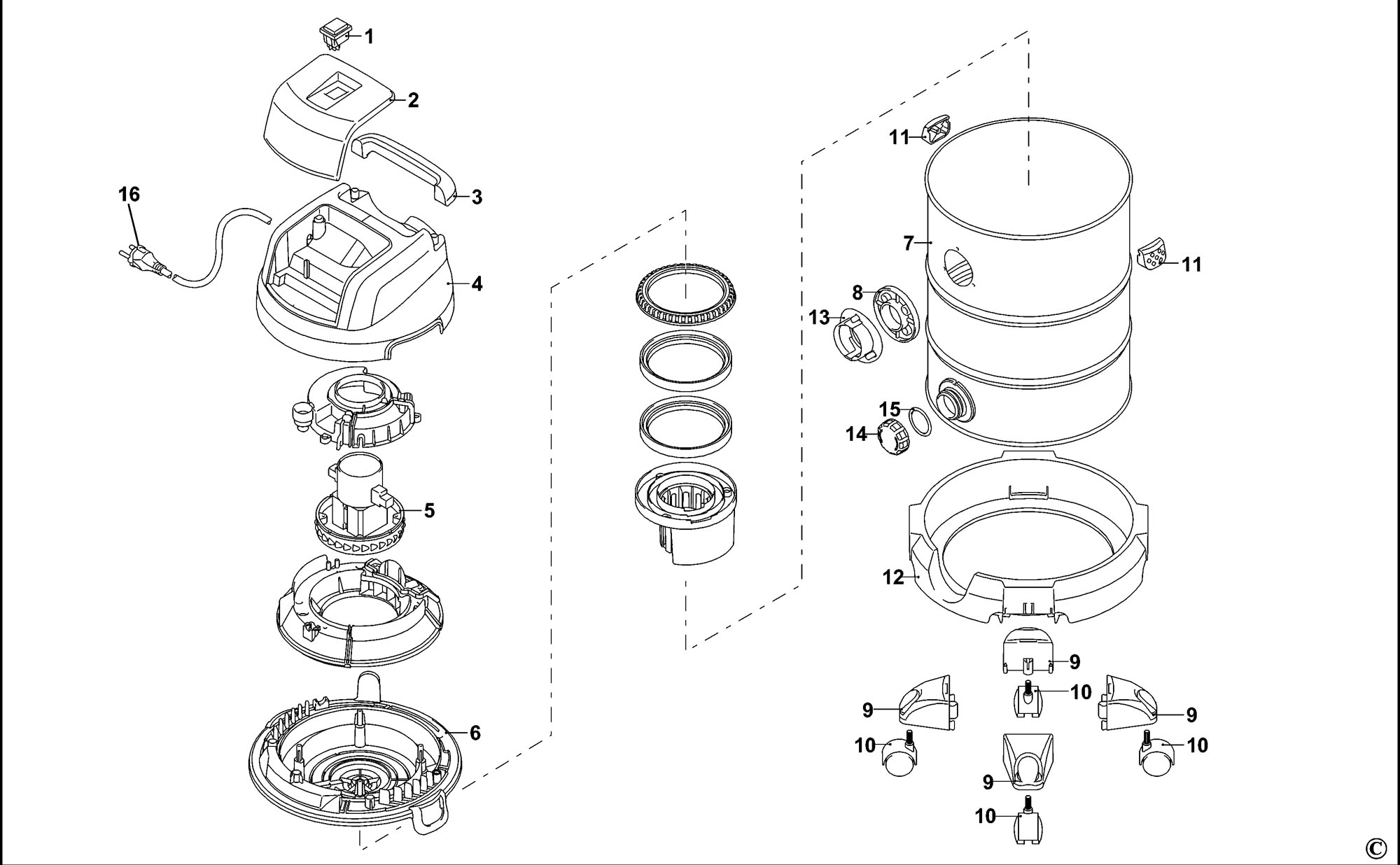 1
2
3
16
4
5
6
11
7
11
8
13
15
14
12
9
10
9
9
10
10
9
10
©