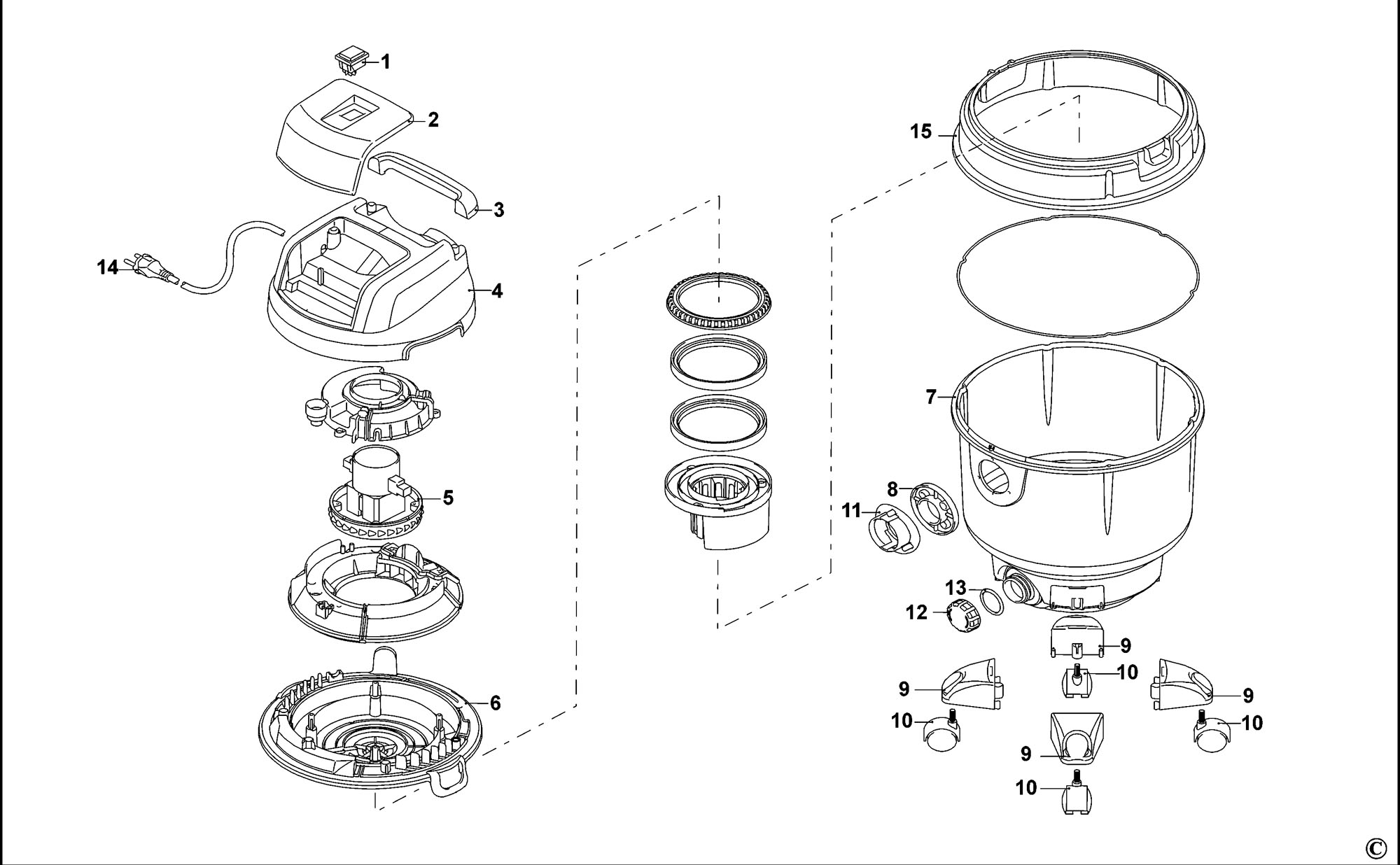 1
2
3
14
4
5
6
15
7
8
11
13
12
9
10
9
9
10
10
9
10
©