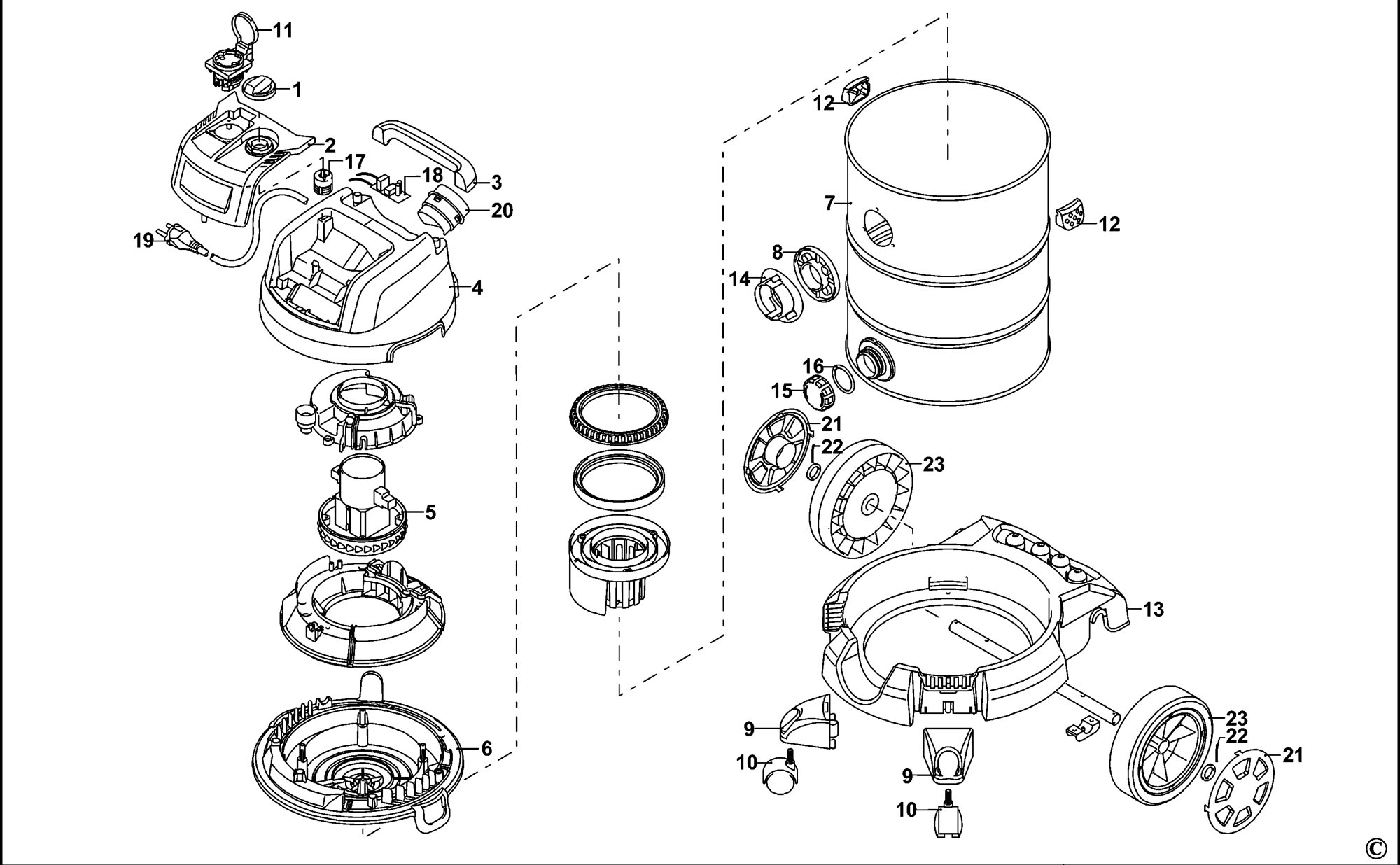 11
1
2
17
18
3
20
19
4
5
6
12
7
12
8
14
16
15
21
22
23
13
9
10
9
10
23
22
21
©