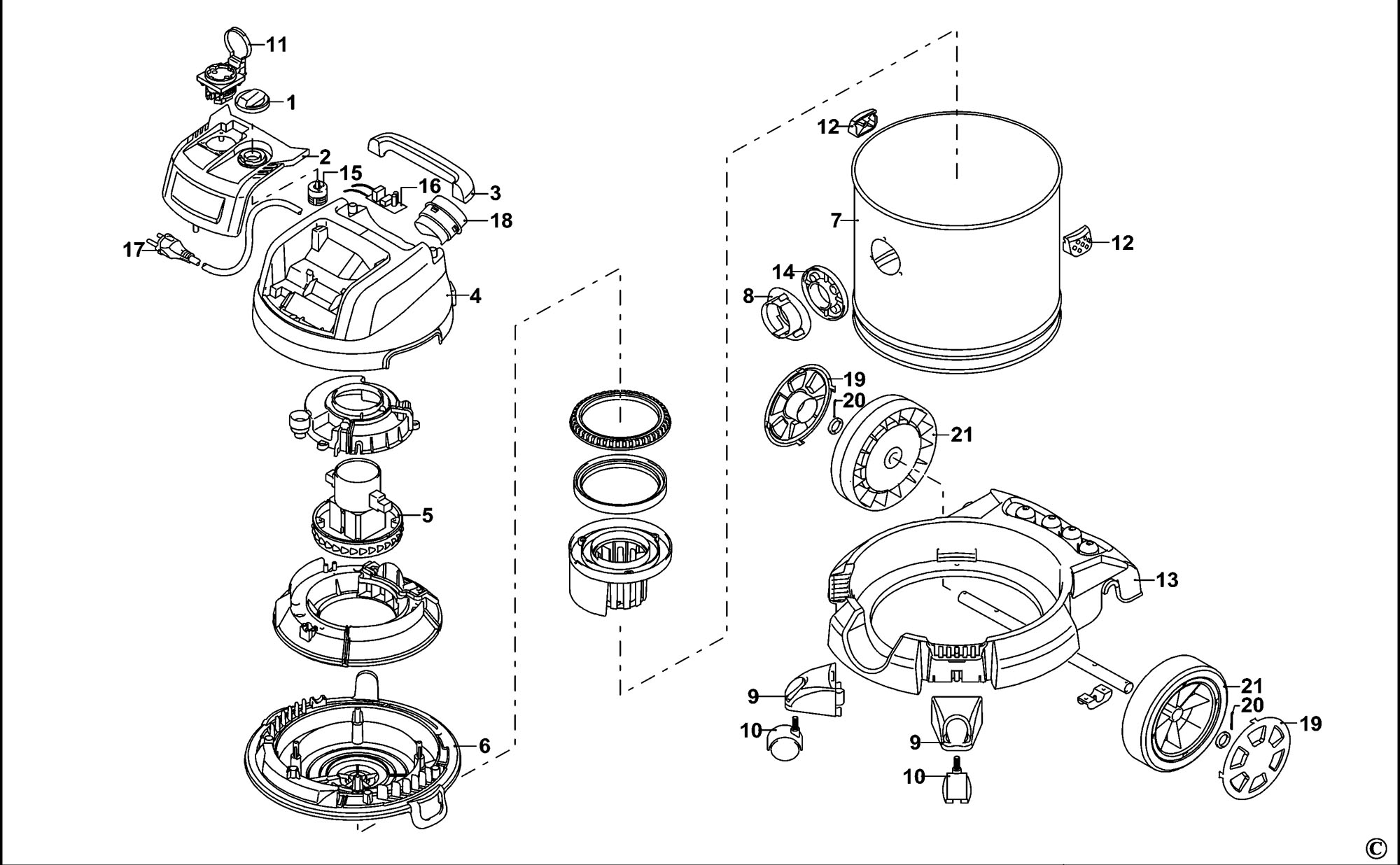 11
1
2
15
16
3
18
17
4
5
6
12
7
12
14
8
19
20
21
13
9
10
9
10
21
20
19
©