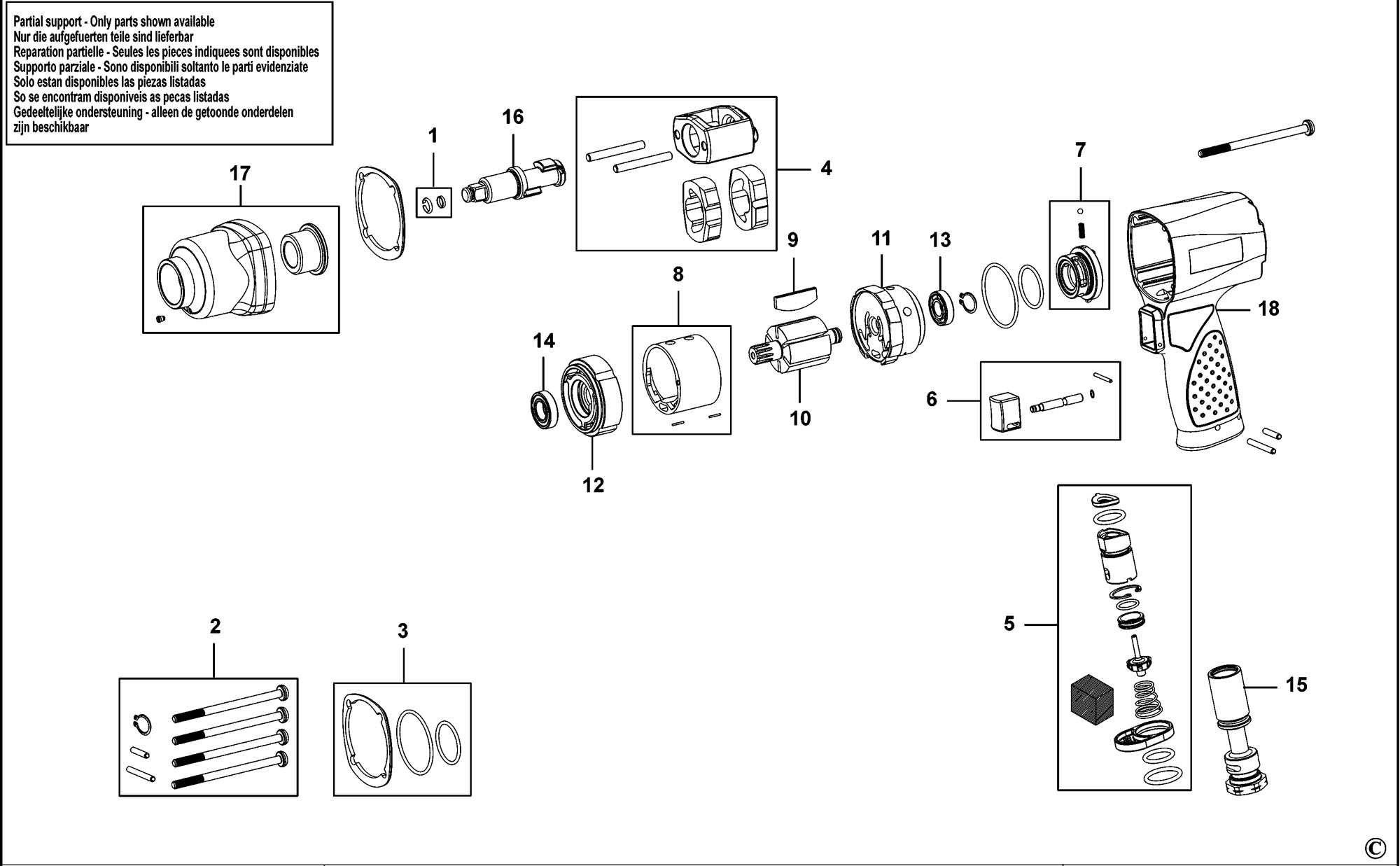 Partial support - Only parts shown available
Nur die aufgefuerten teile sind lieferbar
Reparation partielle - Seules les pieces indiquees sont disponibles
Supporto parziale - Sono disponibili soltanto le parti evidenziate
Solo estan disponibles las piezas listadas
So se encontram disponiveis as pecas listadas
Gedeeltelijke ondersteuning - alleen de getoonde onderdelen zijn beschikbaar

17
1
16
4
7
9
11
13
8
18
14
10
6
12
2
3
5
15
©