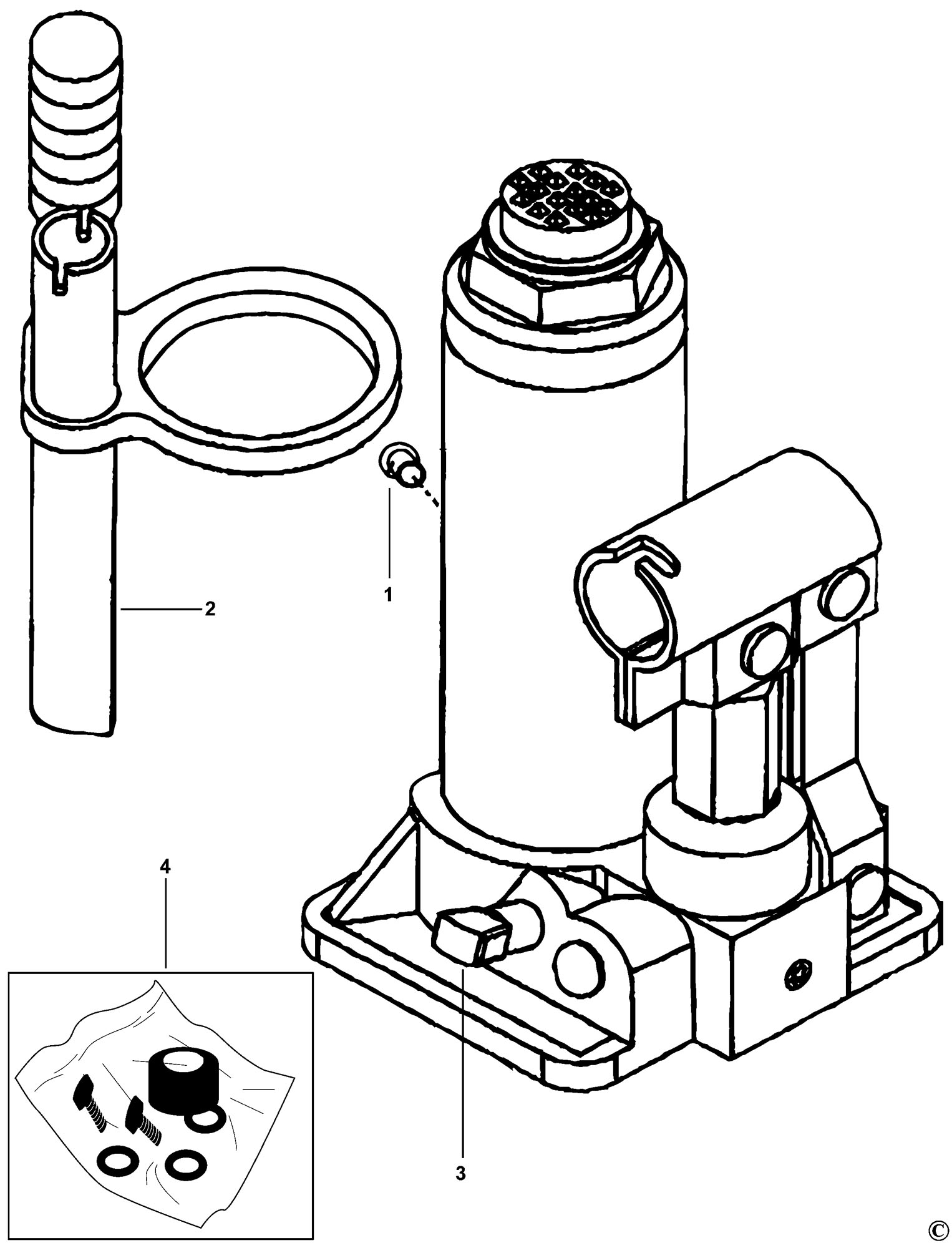 1
2
4
3
©