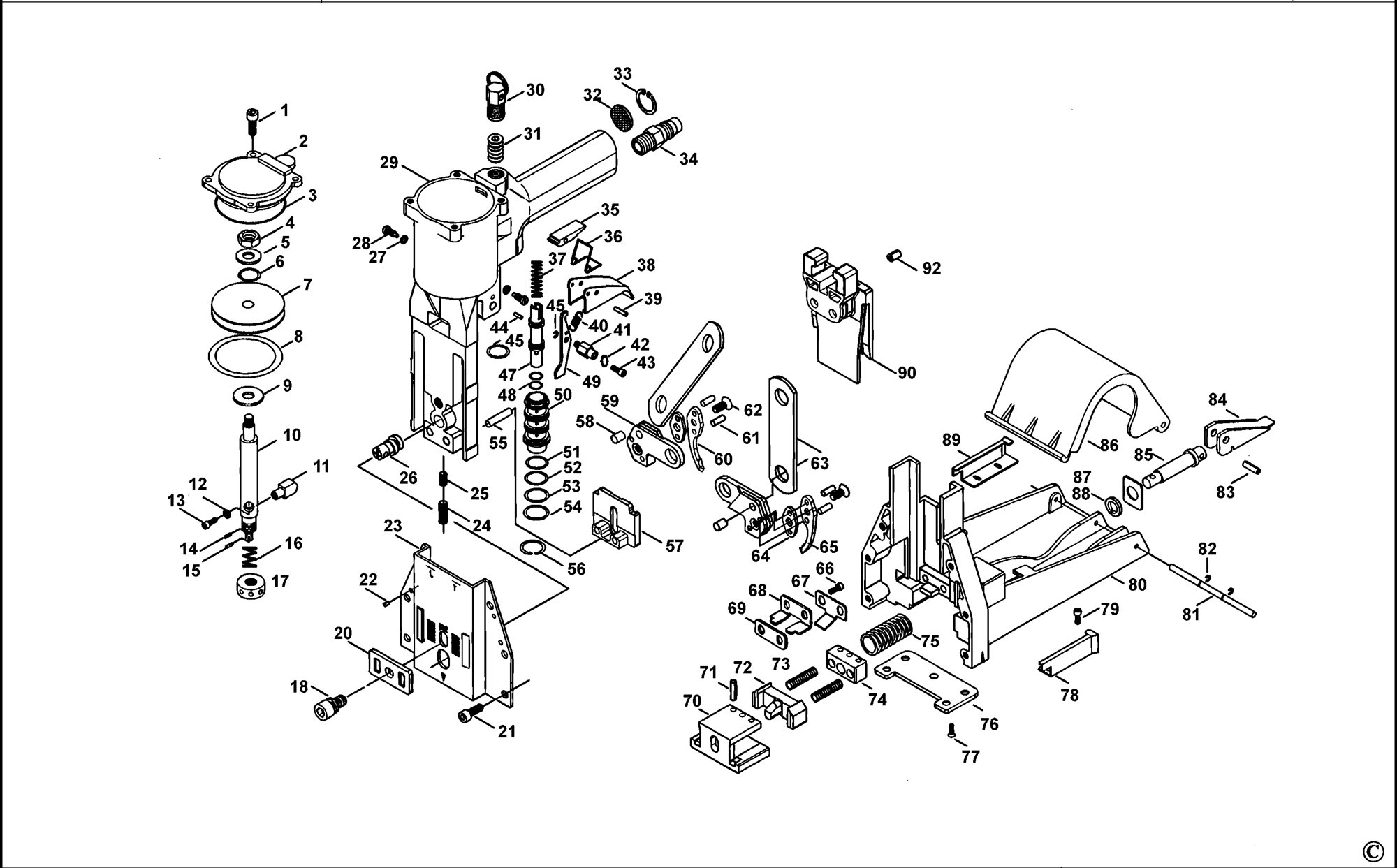 1
2
3
4
5
6
7
8
9
10
11
12
13
14
15
16
17
18
20
21
22
23
24
25
26
27
28
29
30
31
32
33
34
35
36
37
38
39
40
41
42
43
44
45
45
47
48
49
50
51
52
53
54
55
56
57
58
59
60
61
62
63
64
65
66
67
68
69
70
71
72
73
74
75
76
77
78
79
80
81
82
83
84
85
86
87
88
89
90
92
©