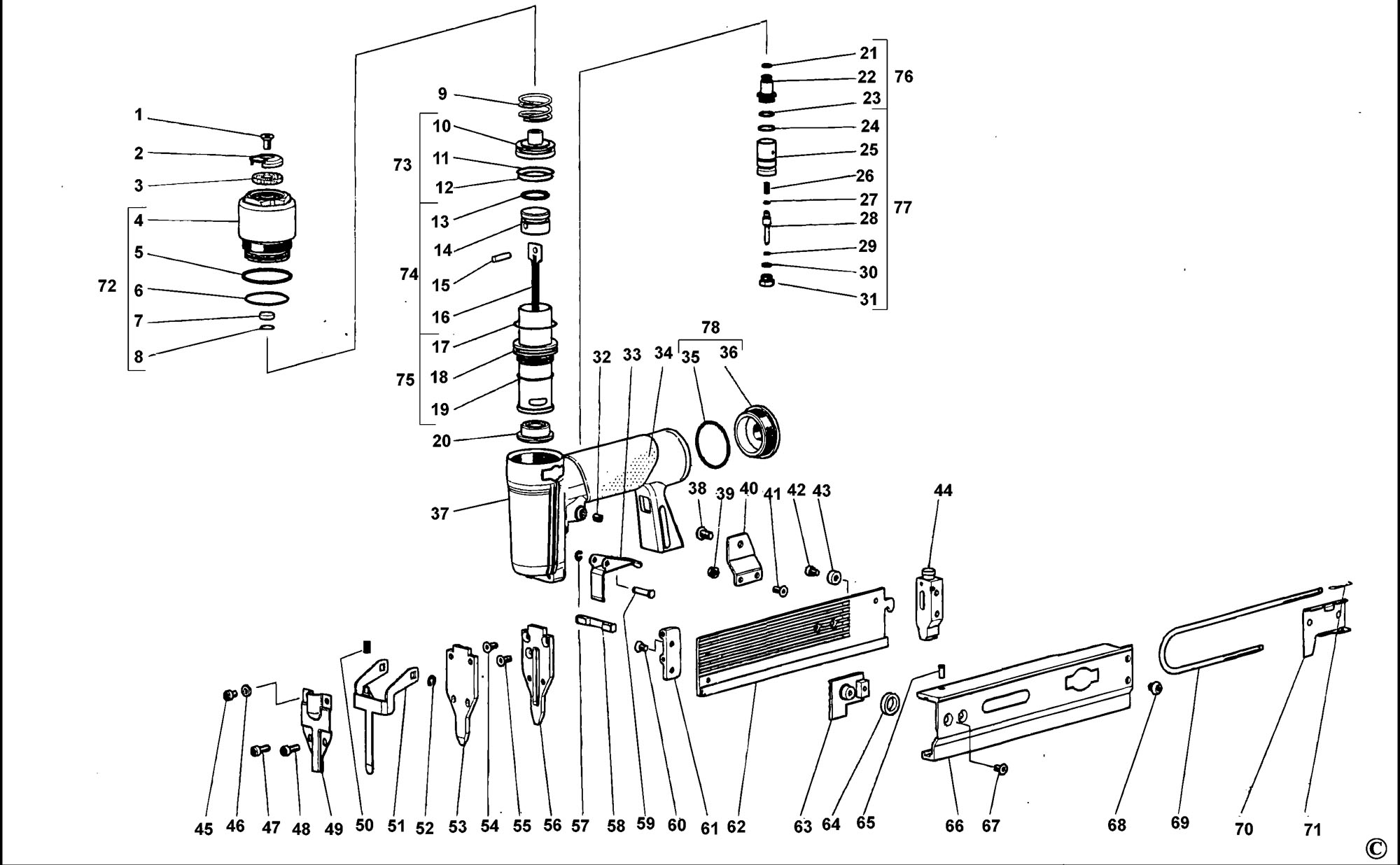 1
2
3
4
5
6
7
8
72
9
10
11
12
13
14
15
16
17
18
19
20
73
74
75
21
22
23
24
25
26
27
28
29
30
31
76
77
78
32
33
34
35
36
37
38
39
40
41
42
43
44
45
46
47
48
49
50
51
52
53
54
55
56
57
58
59
60
61
62
63
64
65
66
67
68
69
70
71
©