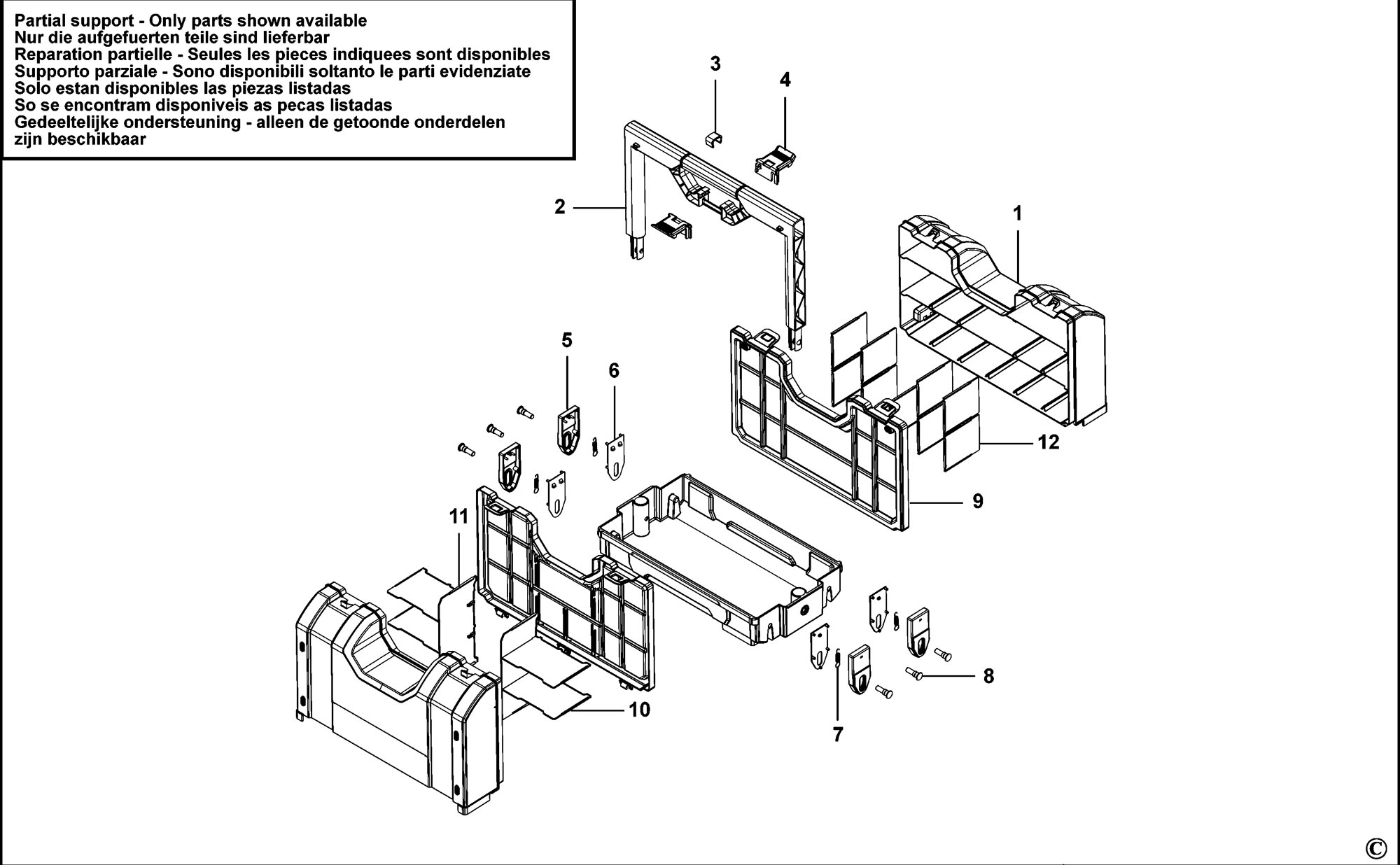 Partial support - Only parts shown available
Nur die aufgefuerten teile sind lieferbar
Reparation partielle - Seules les pieces indiquees sont disponibles
Supporto parziale - Sono disponibili soltanto le parti evidenziate
Solo estan disponibles las piezas listadas
So se encontram disponiveis as pecas listadas
Gedeeltelijke ondersteuning - alleen de getoonde onderdelen zijn beschikbaar

3
4
2
1
5
6
12
9
11
8
10
7
©