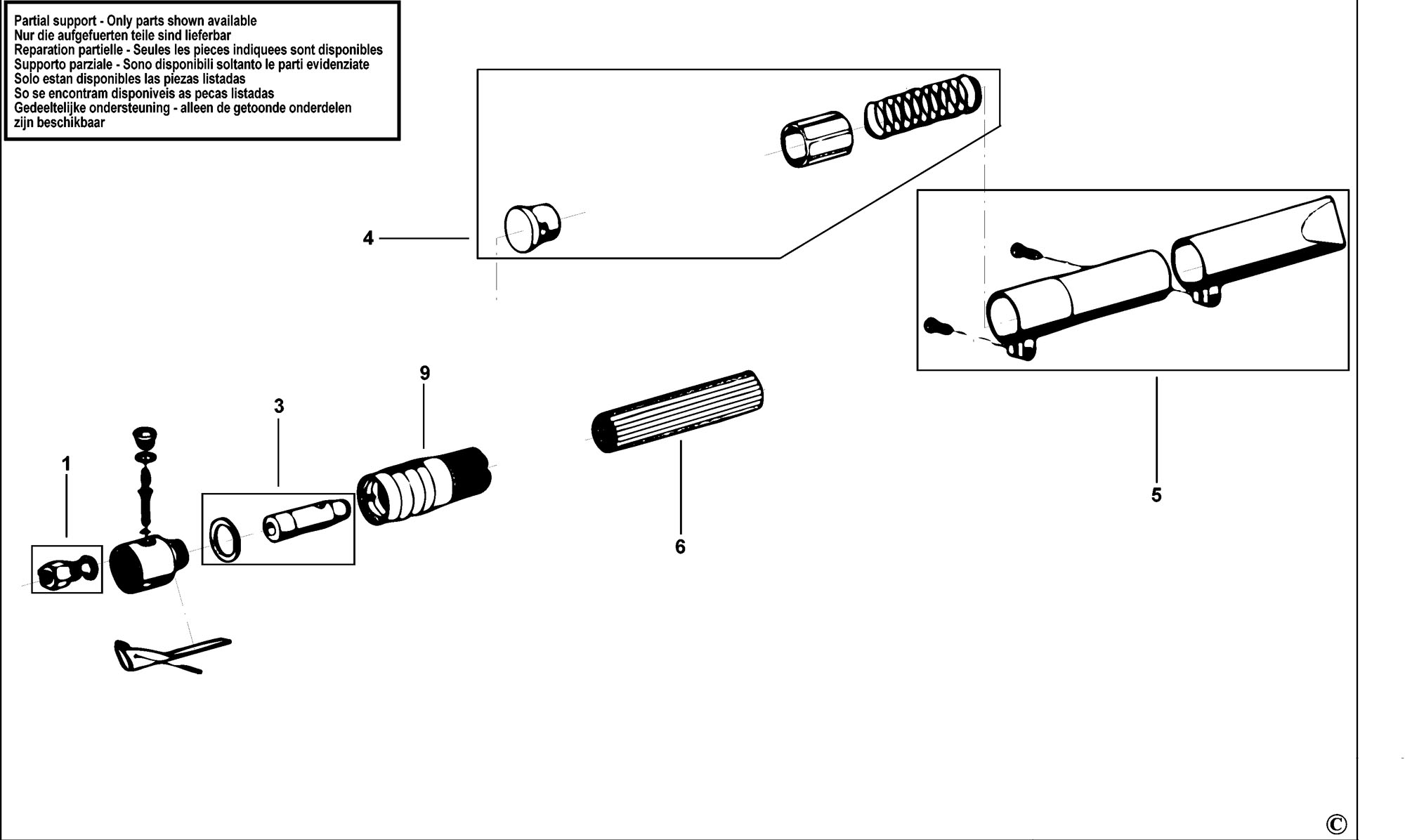 Partial support - Only parts shown available
Nur die aufgefuerten teile sind lieferbar
Reparation partielle - Seules les pieces indiquees sont disponibles
Supporto parziale - Sono disponibili soltanto le parti evidenziate
Solo estan disponibles las piezas listadas
So se encontram disponiveis as pecas listadas
Gedeeltelijke ondersteuning - alleen de getoonde onderdelen zijn beschikbaar

4

5

9

3

1

6

©