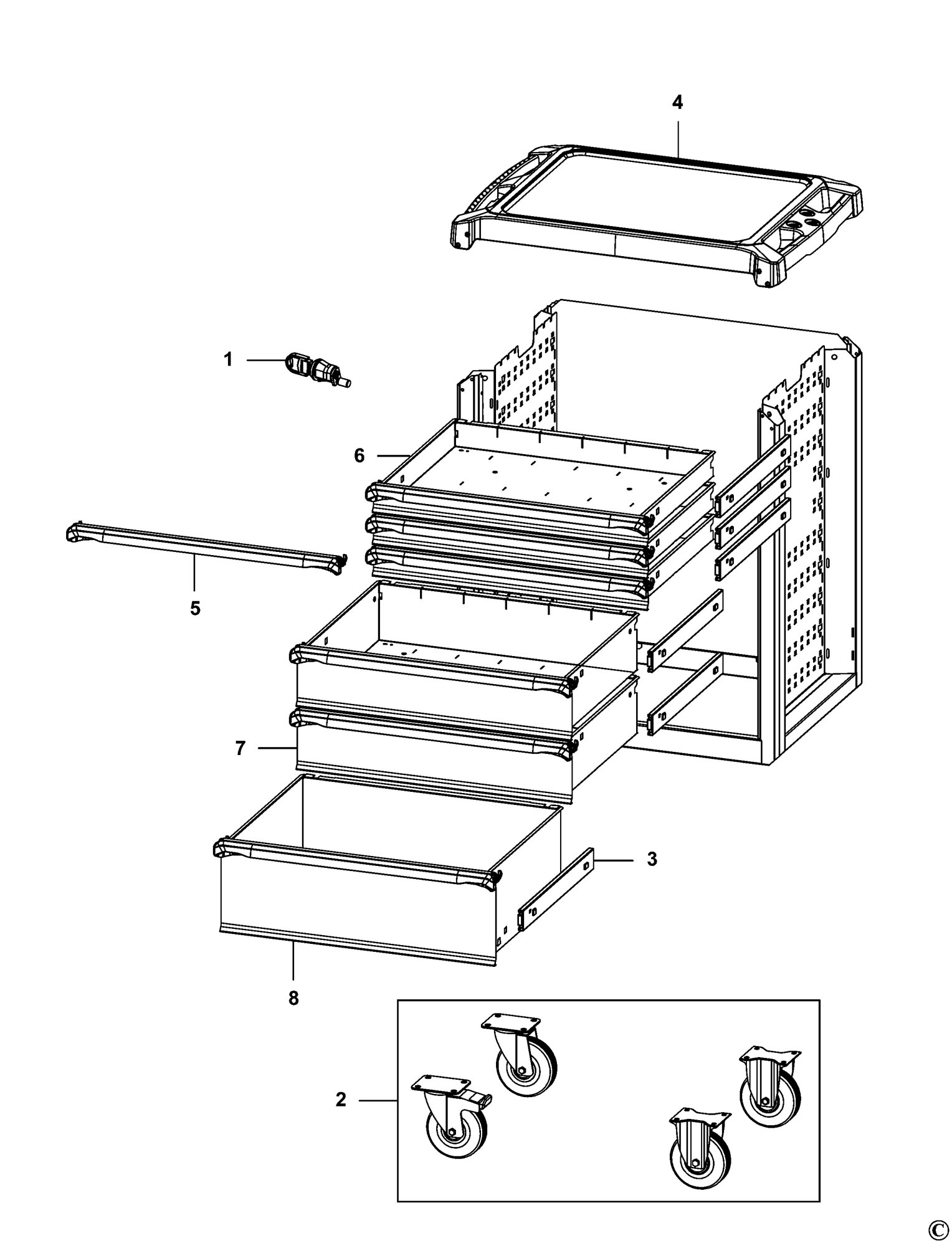 4

1

6

5

7

3

8

2

©