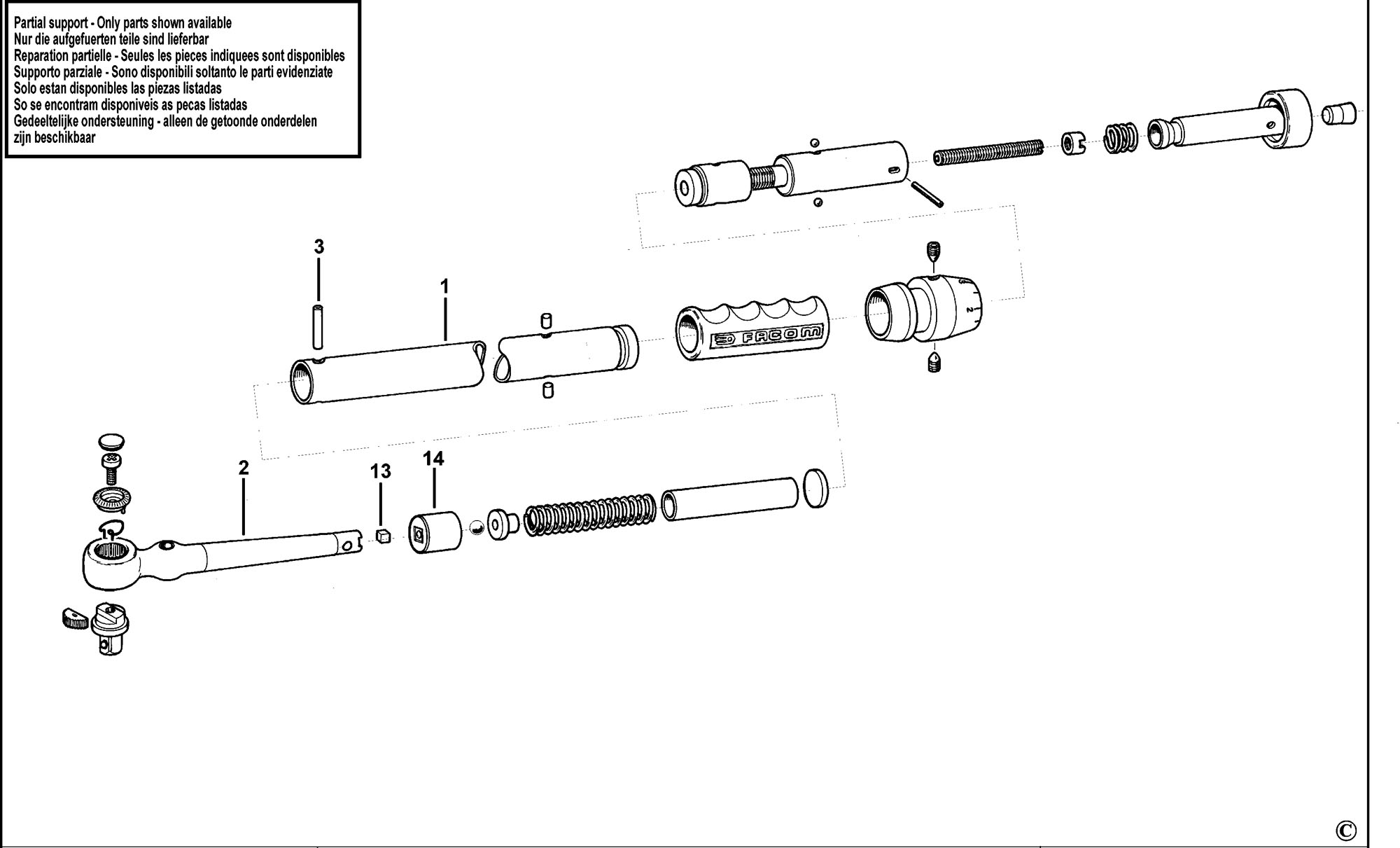 Partial support - Only parts shown available
Nur die aufgefuerten teile sind lieferbar
Reparation partielle - Seules les pieces indiquees sont disponibles
Supporto parziale - Sono disponibili soltanto le parti evidenziate
Solo estan disponibles las piezas listadas
So se encontram disponiveis as pecas listadas
Gedeeltelijke ondersteuning - alleen de getoonde onderdelen zijn beschikbaar

3

1

FACOM

2

2

13

14

©