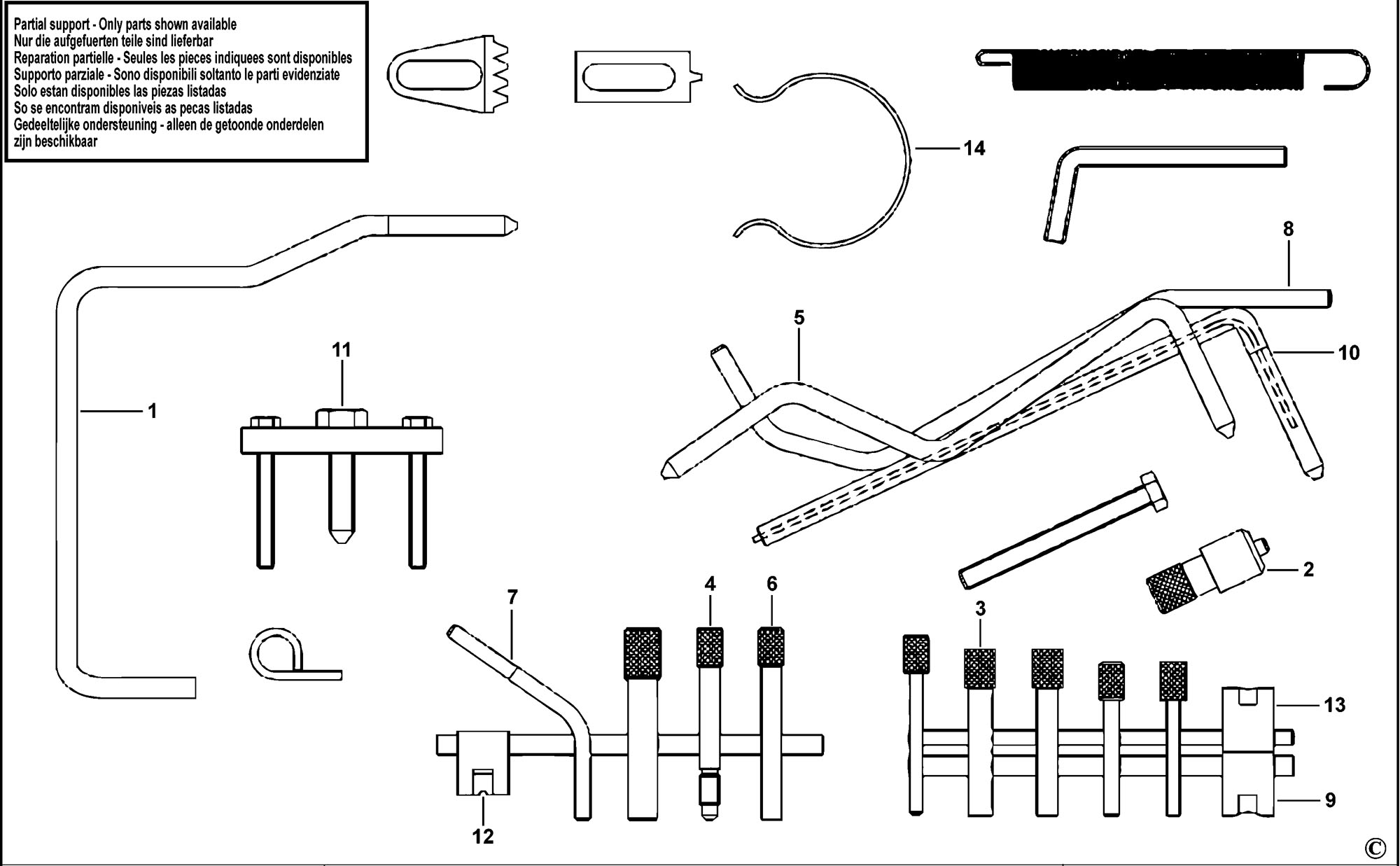 Partial support - Only parts shown available
Nur die aufgefuerten teile sind lieferbar
Reparation partielle - Seules les pieces indiquees sont disponibles
Supporto parziale - Sono disponibili soltanto le parti evidenziate
Solo estan disponibles las piezas listadas
So se encontram disponiveis as pecas listadas
Gedeeltelijke ondersteuning - alleen de getoonde onderdelen zijn beschikbaar

14

8

5

10

11

1

2

7

4

6

3

13

9

12

©