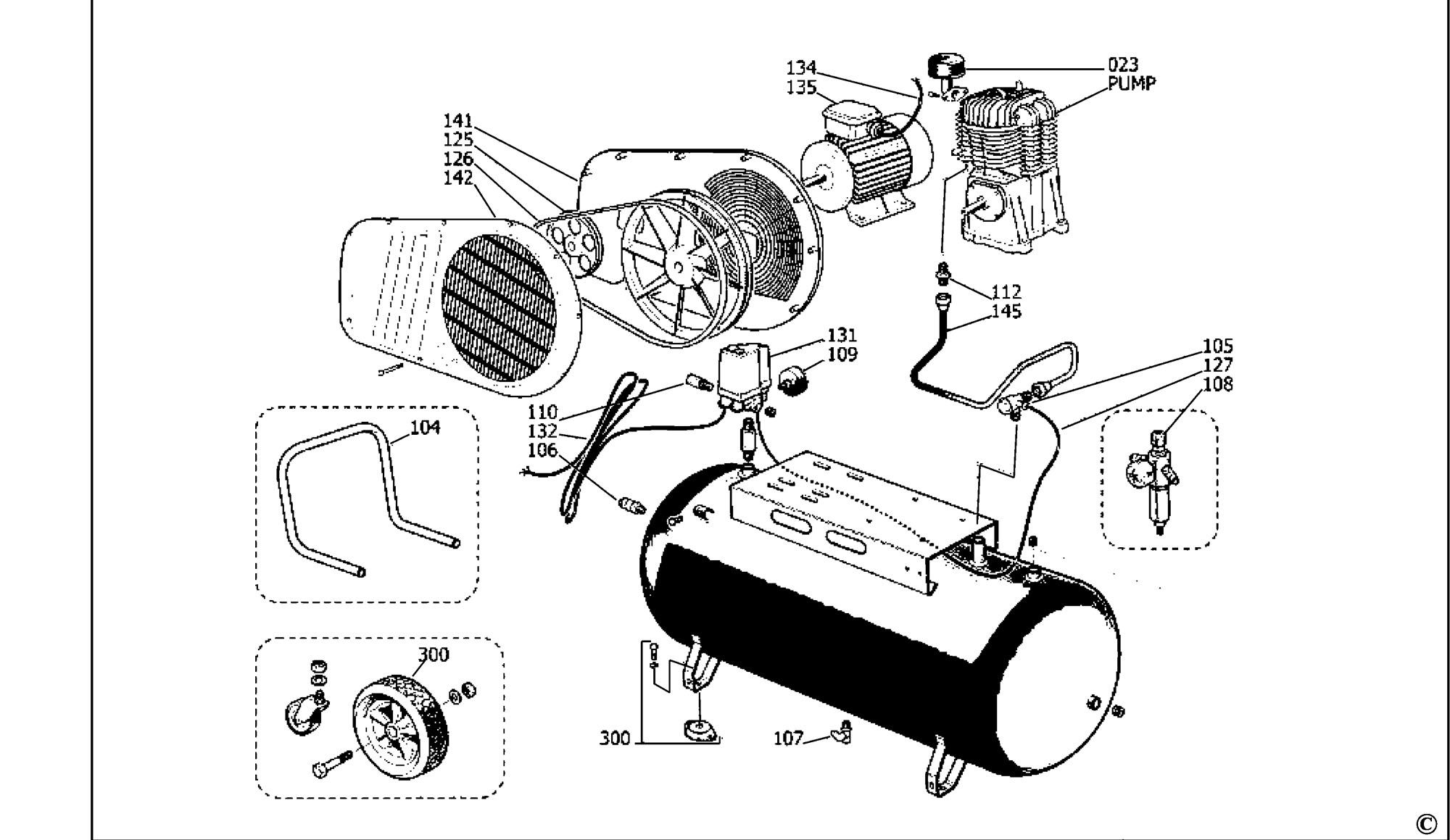 134
135
023
PUMP
141
125
126
142
112
145
131
109
105
127
108
110
132
106
104
300
300
107
©