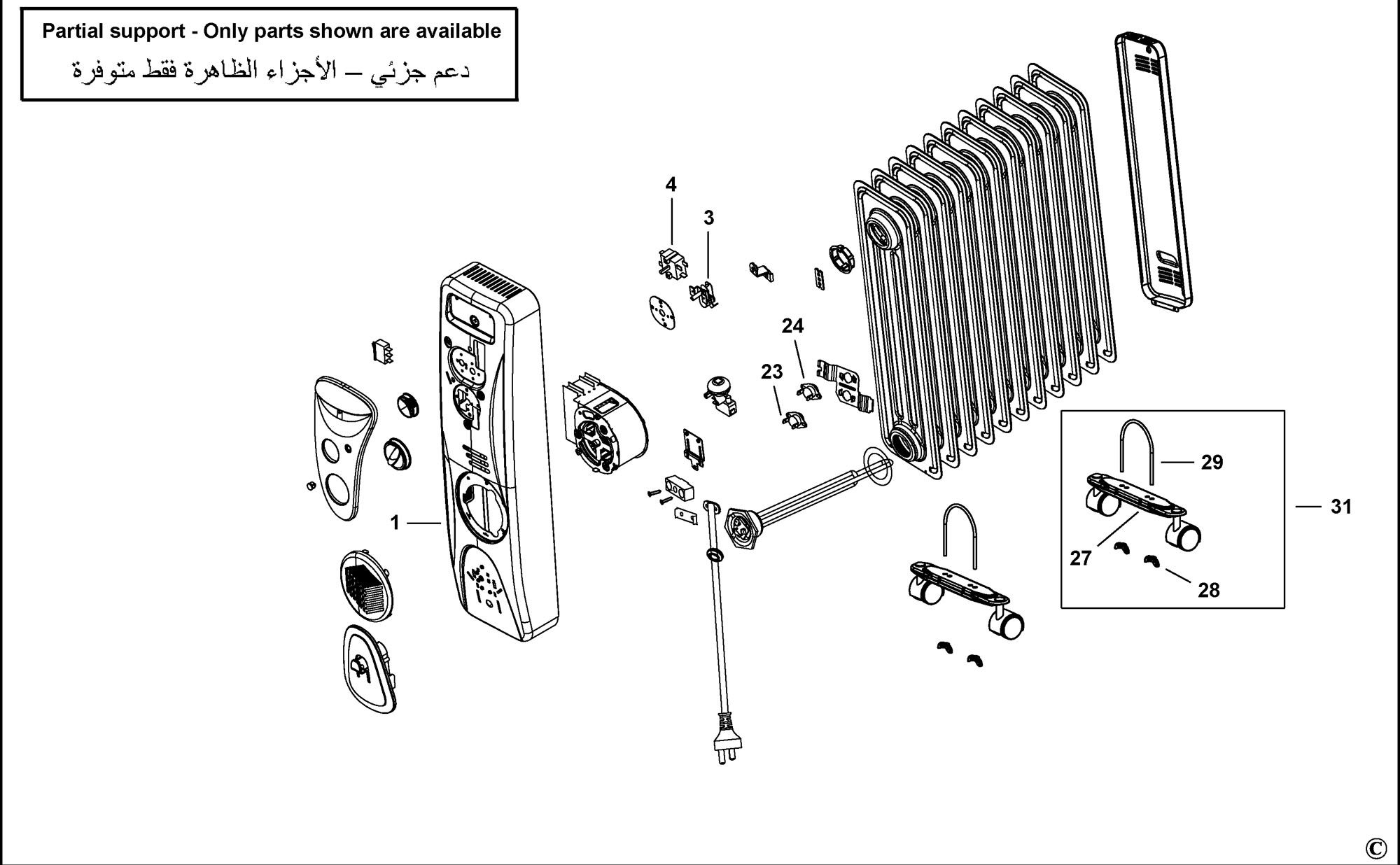 Partial support - Only parts shown are available
دعم جزئي – الأجزاء الظاهرة فقط متوفرة

4
3
24
23
1
29
31
27
28
©