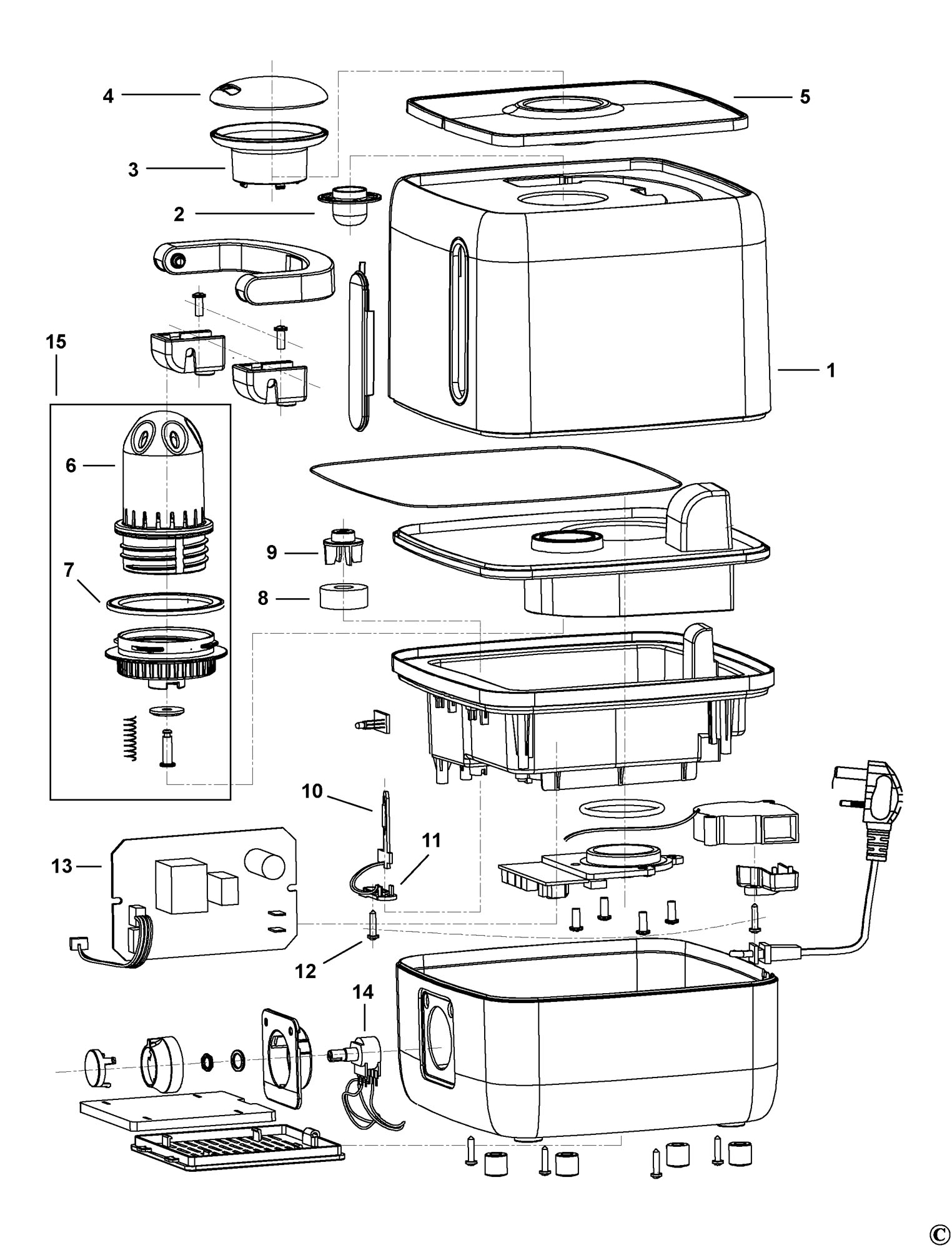 4
5
3
2
15
1
6
9
7
8
10
11
13
12
14
©