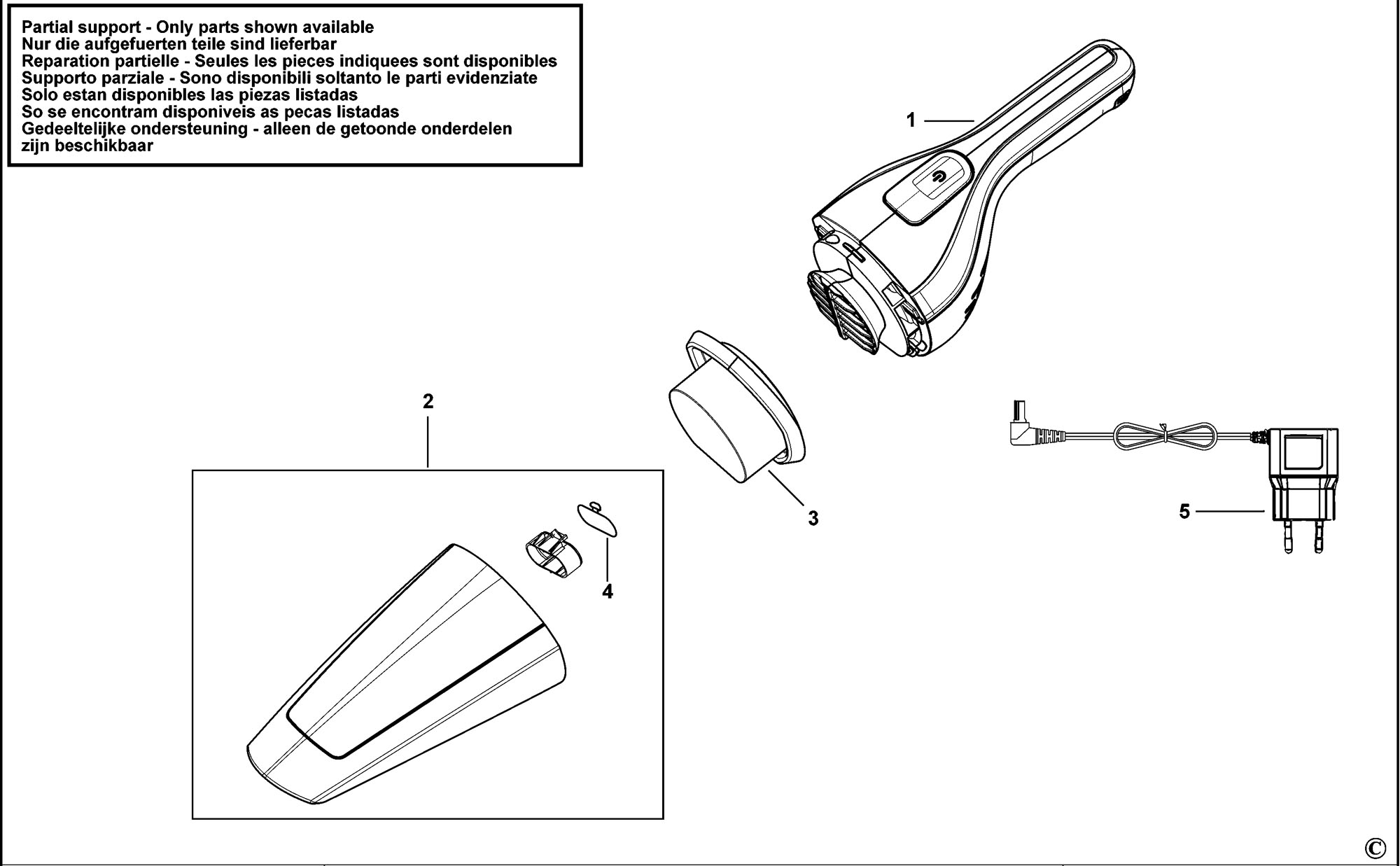 Partial support - Only parts shown available
Nur die aufgefuerten teile sind lieferbar
Reparation partielle - Seules les pieces indiquees sont disponibles
Supporto parziale - Sono disponibili soltanto le parti evidenziate
Solo estan disponibles las piezas listadas
So se encontram disponiveis as pecas listadas
Gedeeltelijke ondersteuning - alleen de getoonde onderdelen zijn beschikbaar

1

2

3

4

5

©