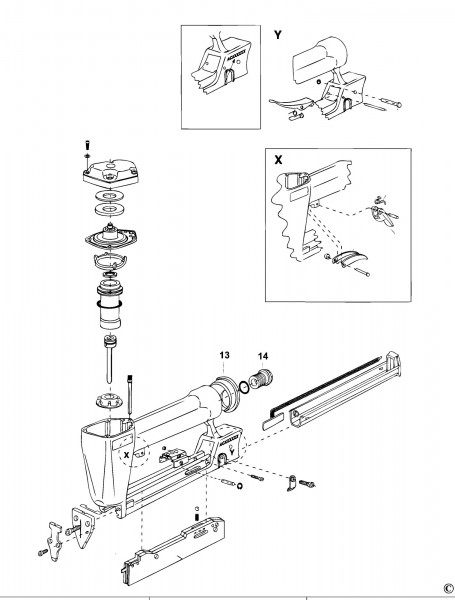 Y

X

13

14

X

Y

©