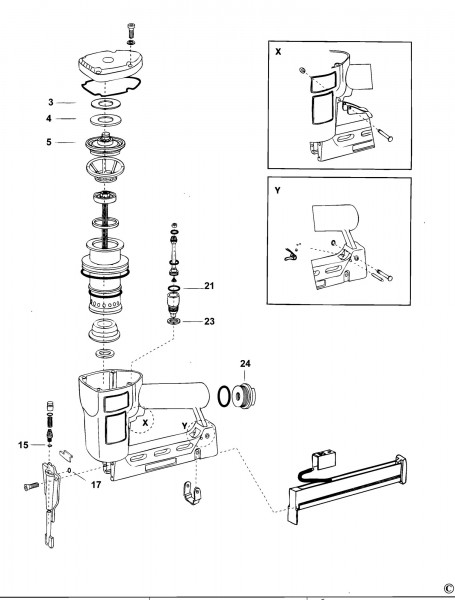 X

Y

3

4

5

21

23

24

X

Y

15

17

©