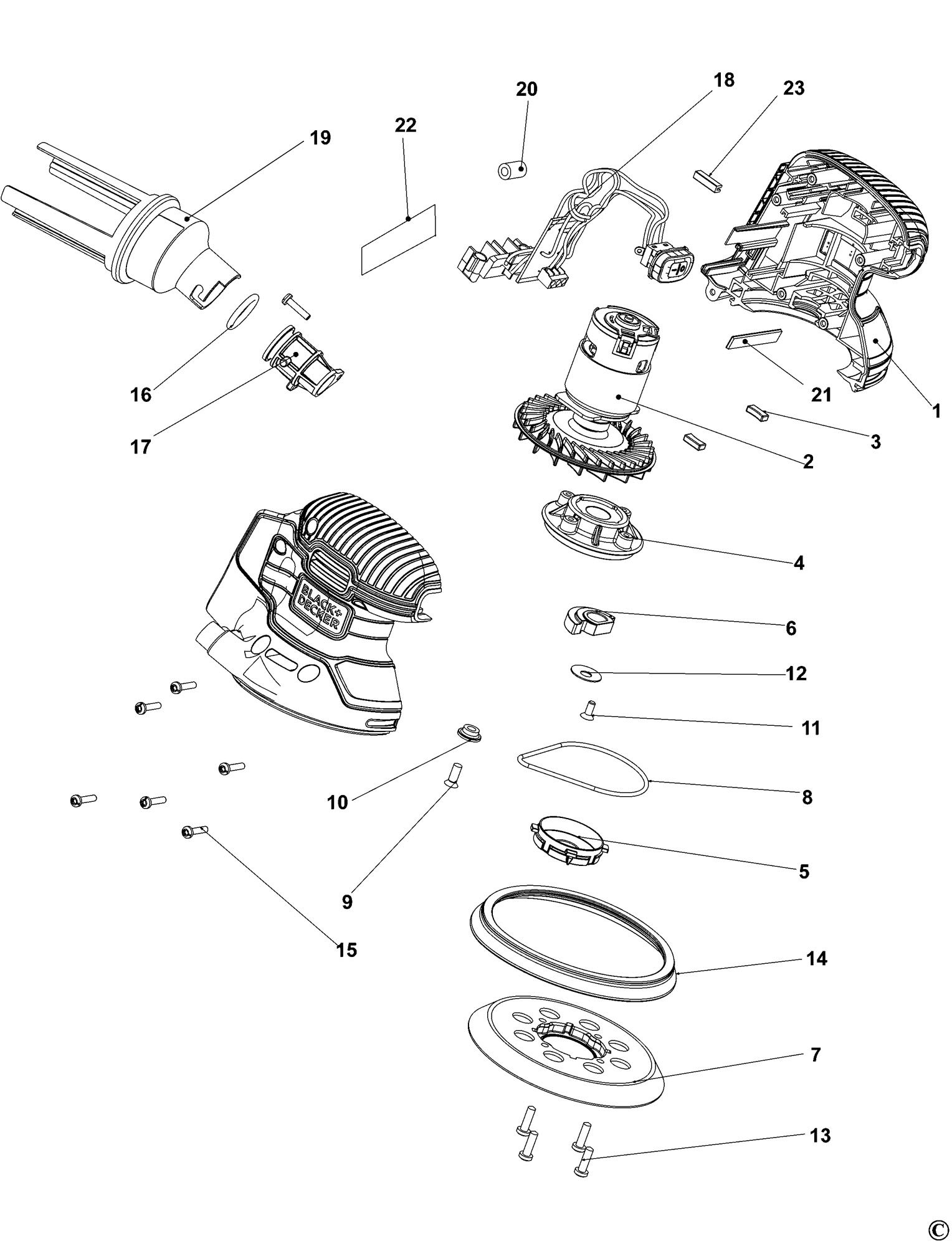 20
18
23
22
19
16
17
21
1
3
2
4
BLACK+DECKER
6
12
11
10
8
9
5
15
14
7
13
©