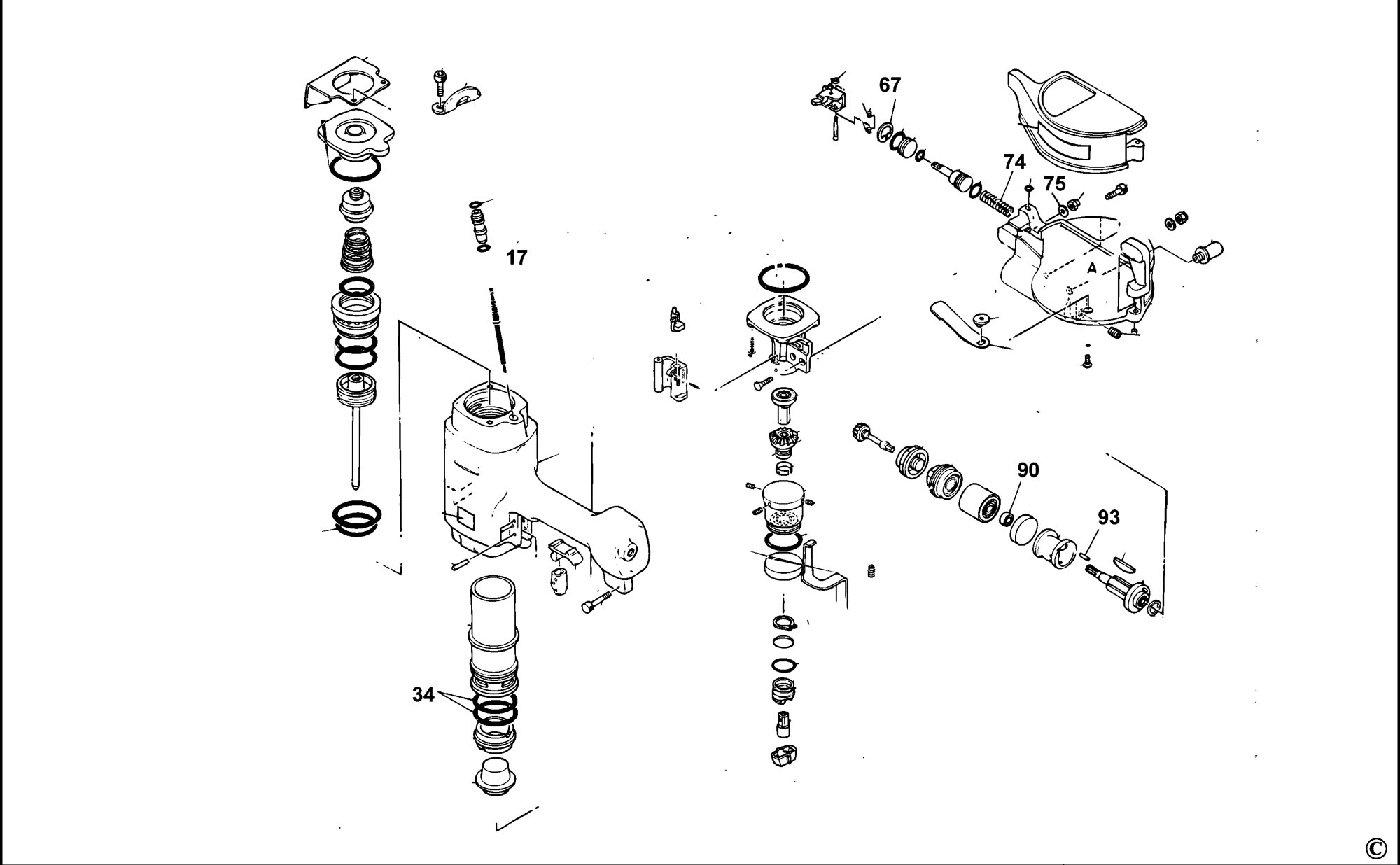 67
74
75
17
A
90
93
34
©