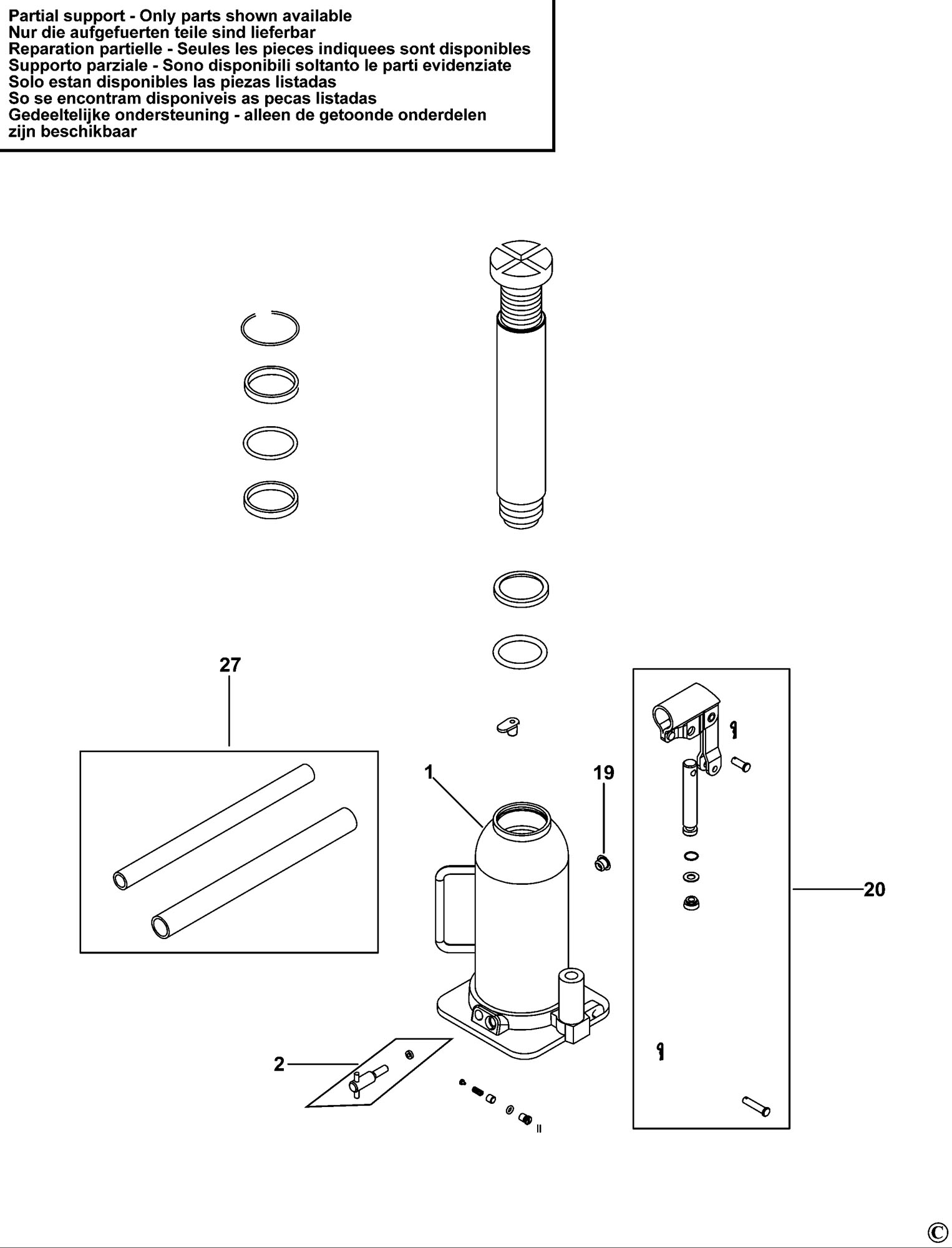 Partial support - Only parts shown available
Nur die aufgefuerten teile sind lieferbar
Reparation partielle - Seules les pieces indiquees sont disponibles
Supporto parziale - Sono disponibili soltanto le parti evidenziate
Solo estan disponibles las piezas listadas
So se encontram disponiveis as pecas listadas
Gedeeltelijke ondersteuning - alleen de getoonde onderdelen zijn beschikbaar

27

1

19

20

2

©