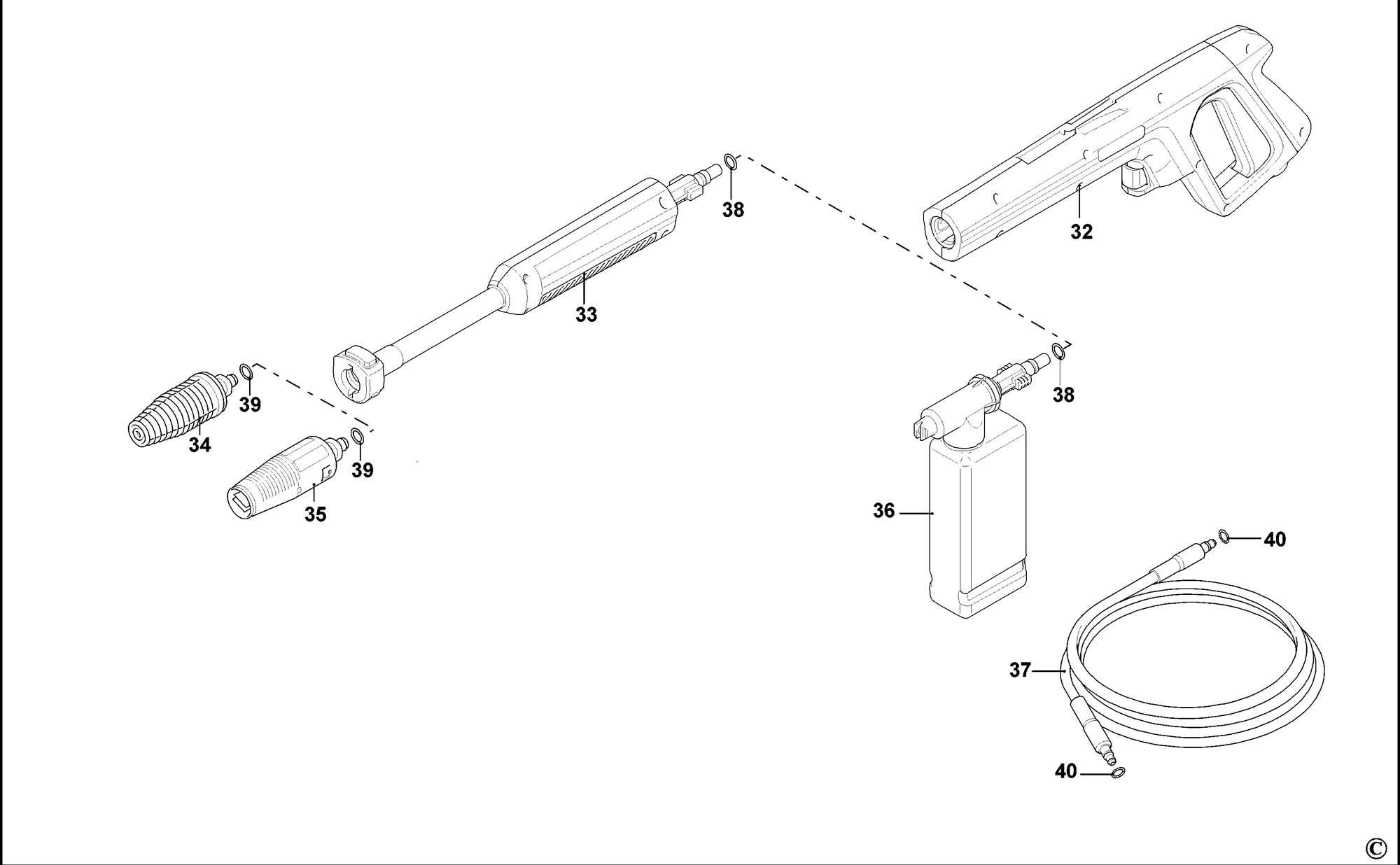 38

32

33

39

34

39

35

38

36

40

37

40

©