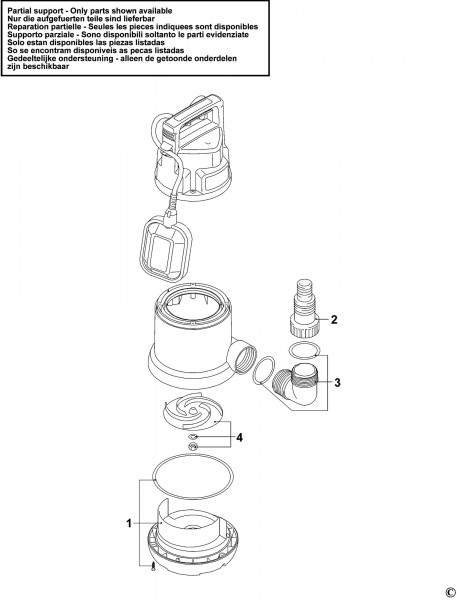 Partial support - Only parts shown available
Nur die aufgefuerten teile sind lieferbar
Reparation partielle - Seules les pieces indiquees sont disponibles
Supporto parziale - Sono disponibili soltanto le parti evidenziate
Solo estan disponibles las piezas listadas
So se encontram disponiveis as pecas listadas
Gedeeltelijke ondersteuning - alleen de getoonde onderdelen zijn beschikbaar

2
3
4
1
©