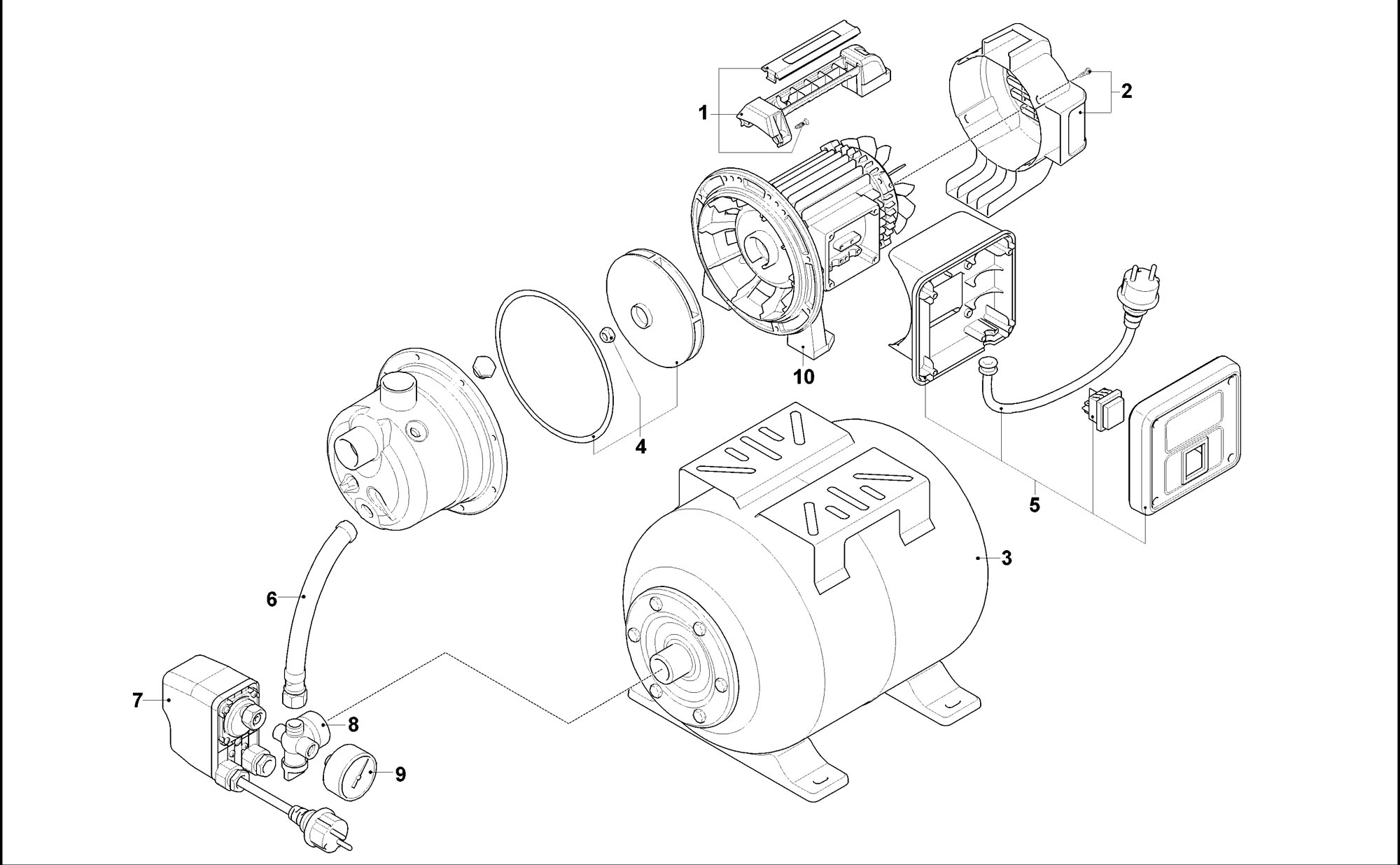 1
2
10
4
5
3
6
7
8
9