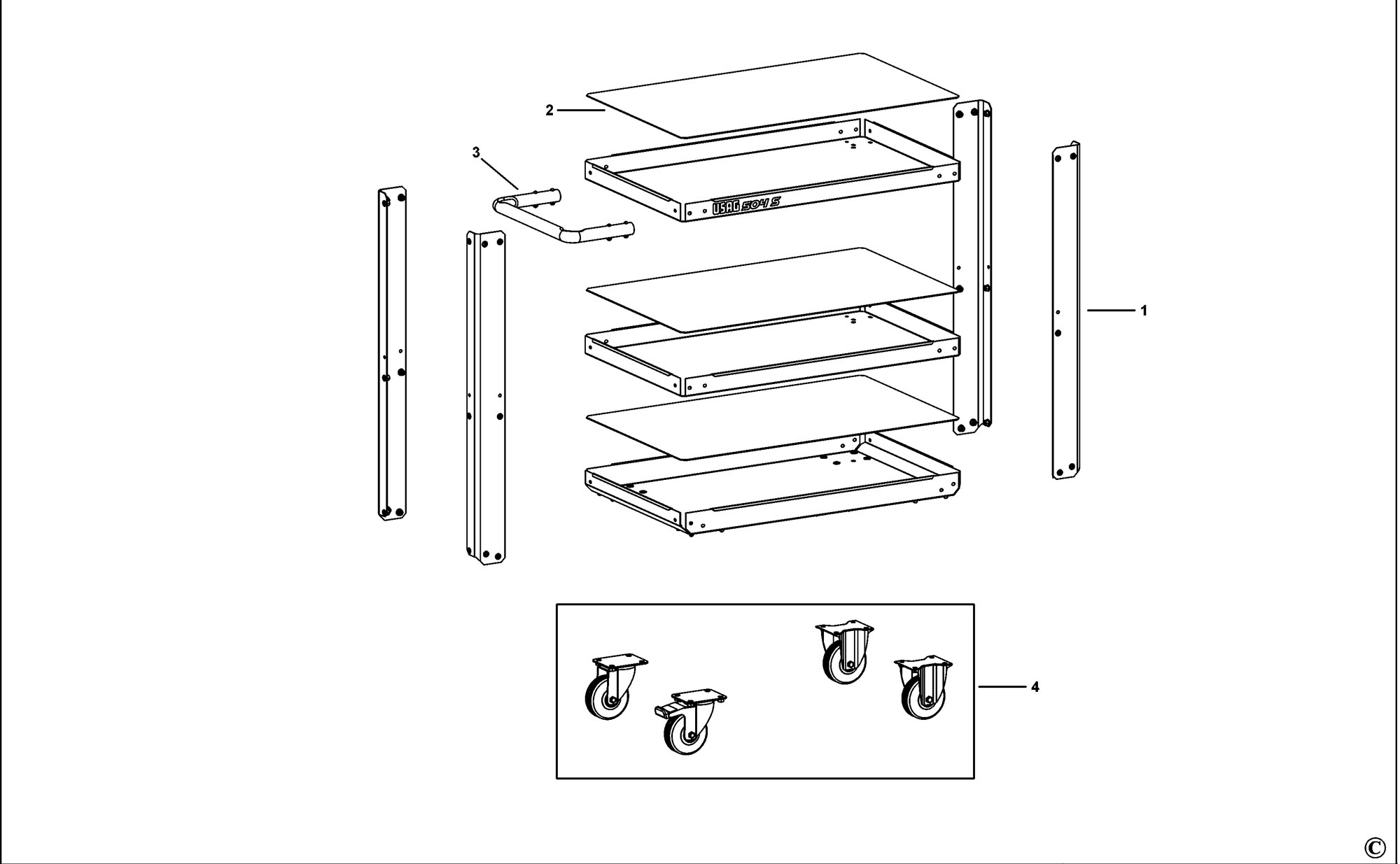 2

3

USAG 504 S

1

4

©