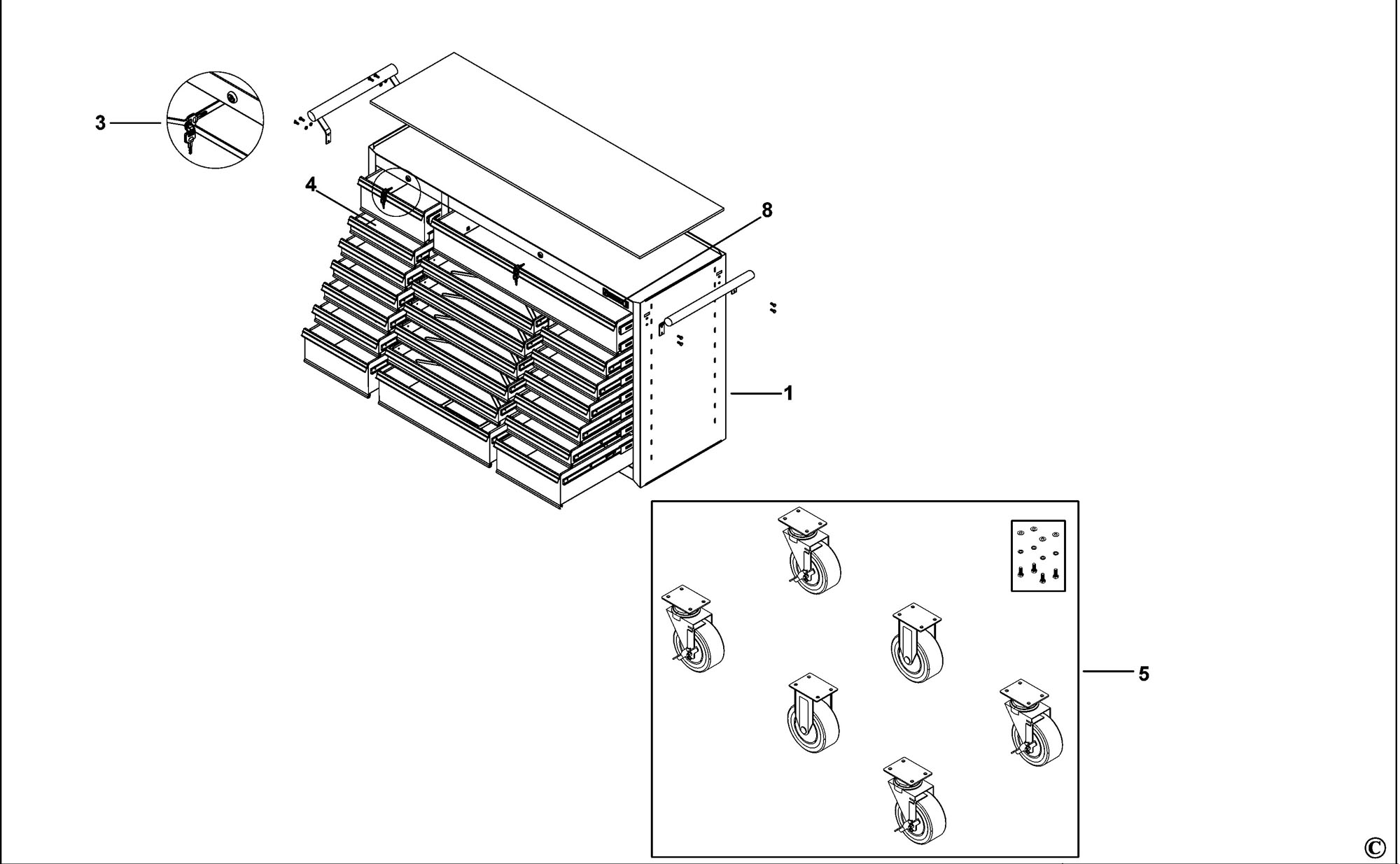 3

4

8

1

5

©