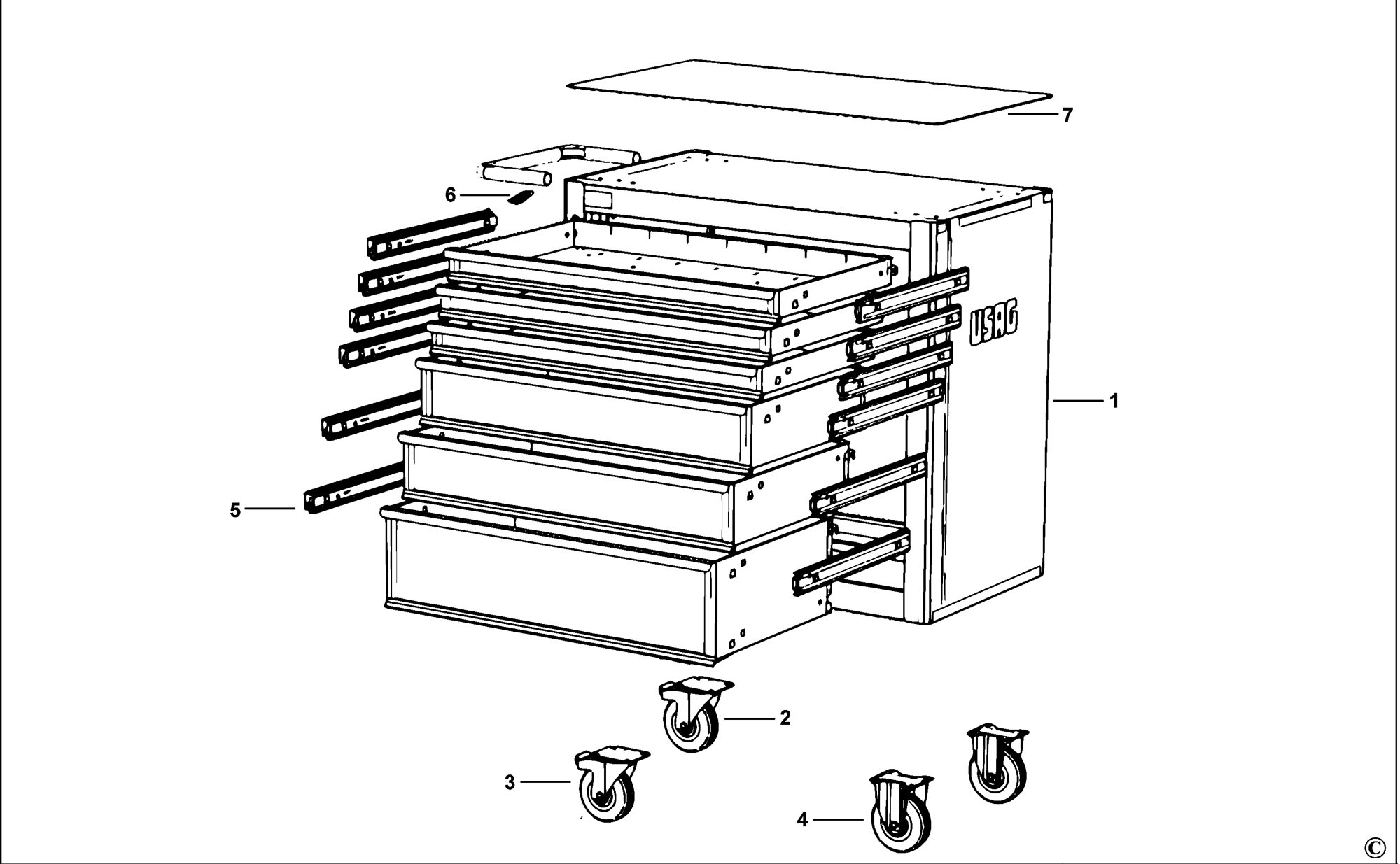 7

6

USAG

1

5

2

3

4

©