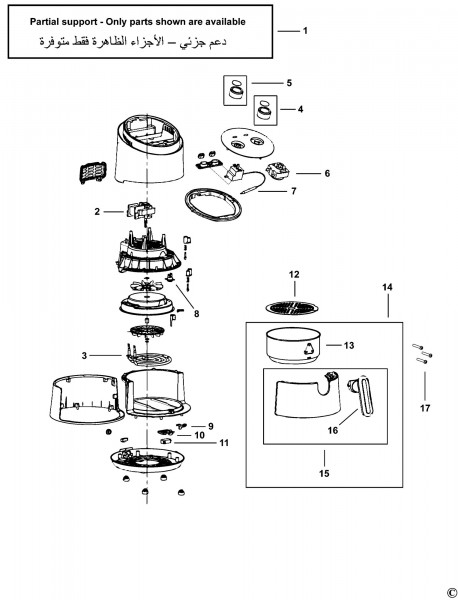 Partial support - Only parts shown are available
دعم جزئي – الأجزاء الظاهرة فقط متوفرة

1
5
4
6
7
2
8
12
14
13
3
17
16
9
10
11
15
©