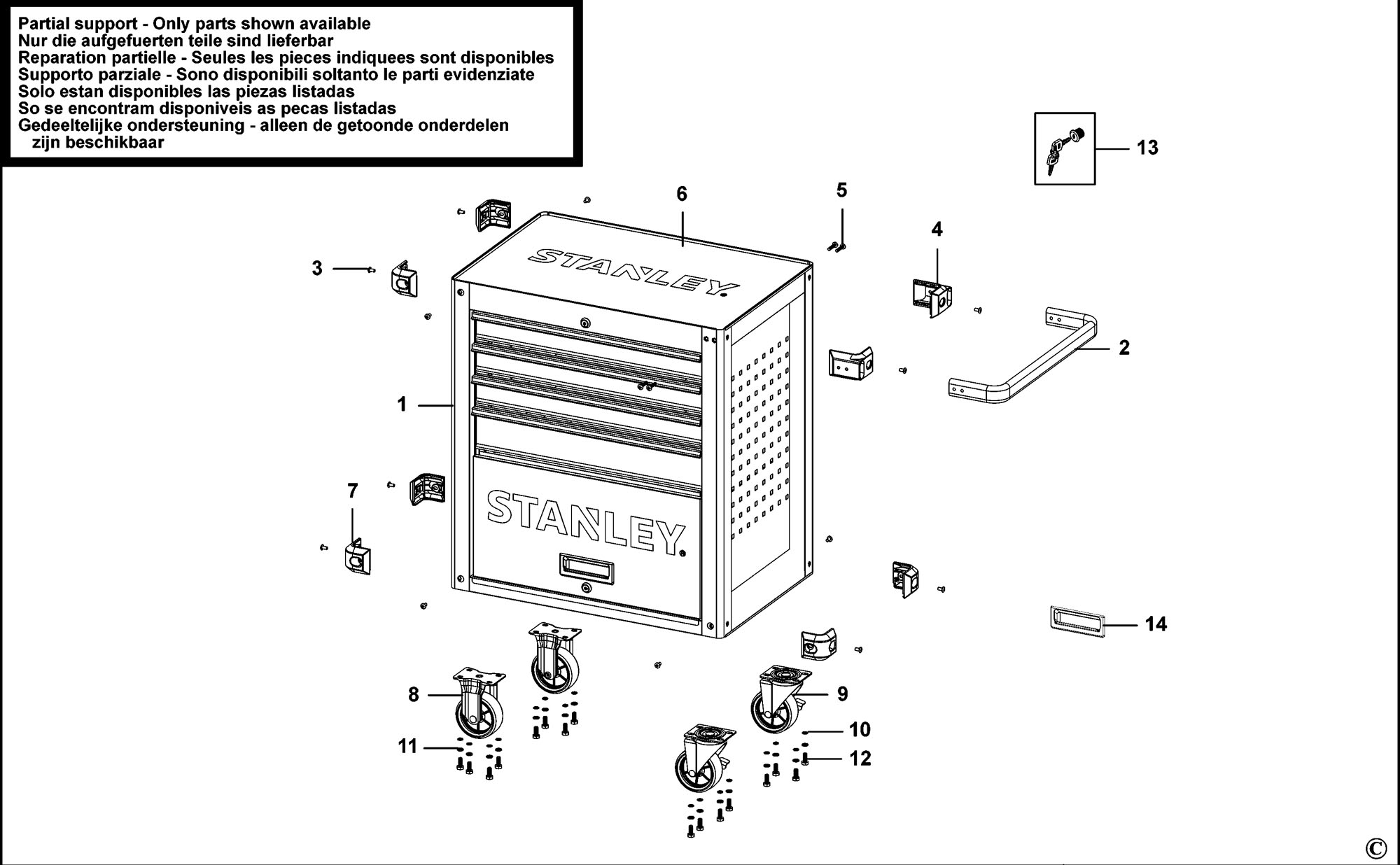 Partial support - Only parts shown available
Nur die aufgefuerten teile sind lieferbar
Reparation partielle - Seules les pieces indiquees sont disponibles
Supporto parziale - Sono disponibili soltanto le parti evidenziate
Solo estan disponibles las piezas listadas
So se encontram disponiveis as pecas listadas
Gedeeltelijke ondersteuning - alleen de getoonde onderdelen zijn beschikbaar

13

6

5

4

3

STANLEY

2

1

7

STANLEY

14

8

9

10

11

12

©