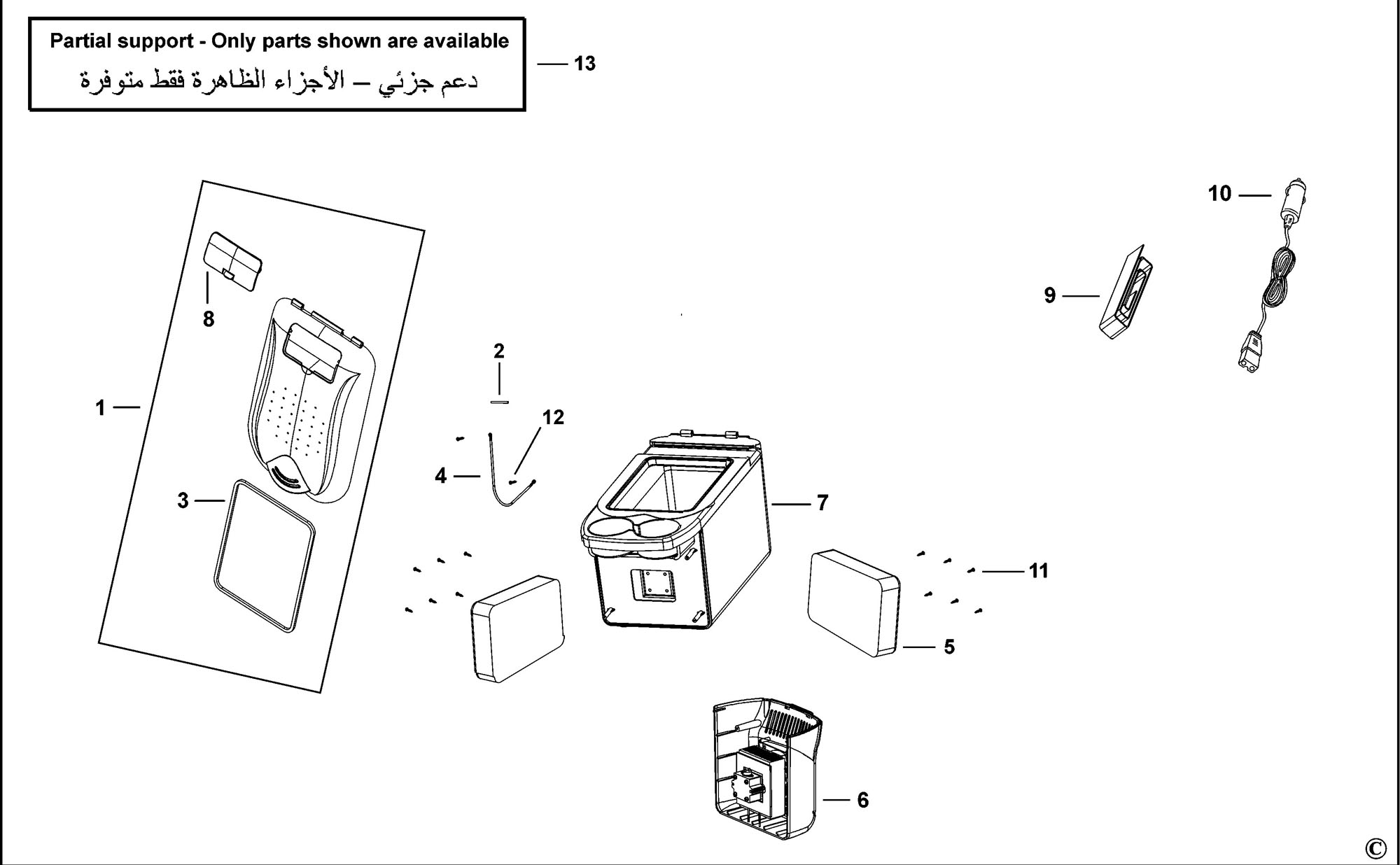 Partial support - Only parts shown are available
دعم جزئي – الأجزاء الظاهرة فقط متوفرة

13

10

9

8

2

1

12

4

3

7

11

5

6

©