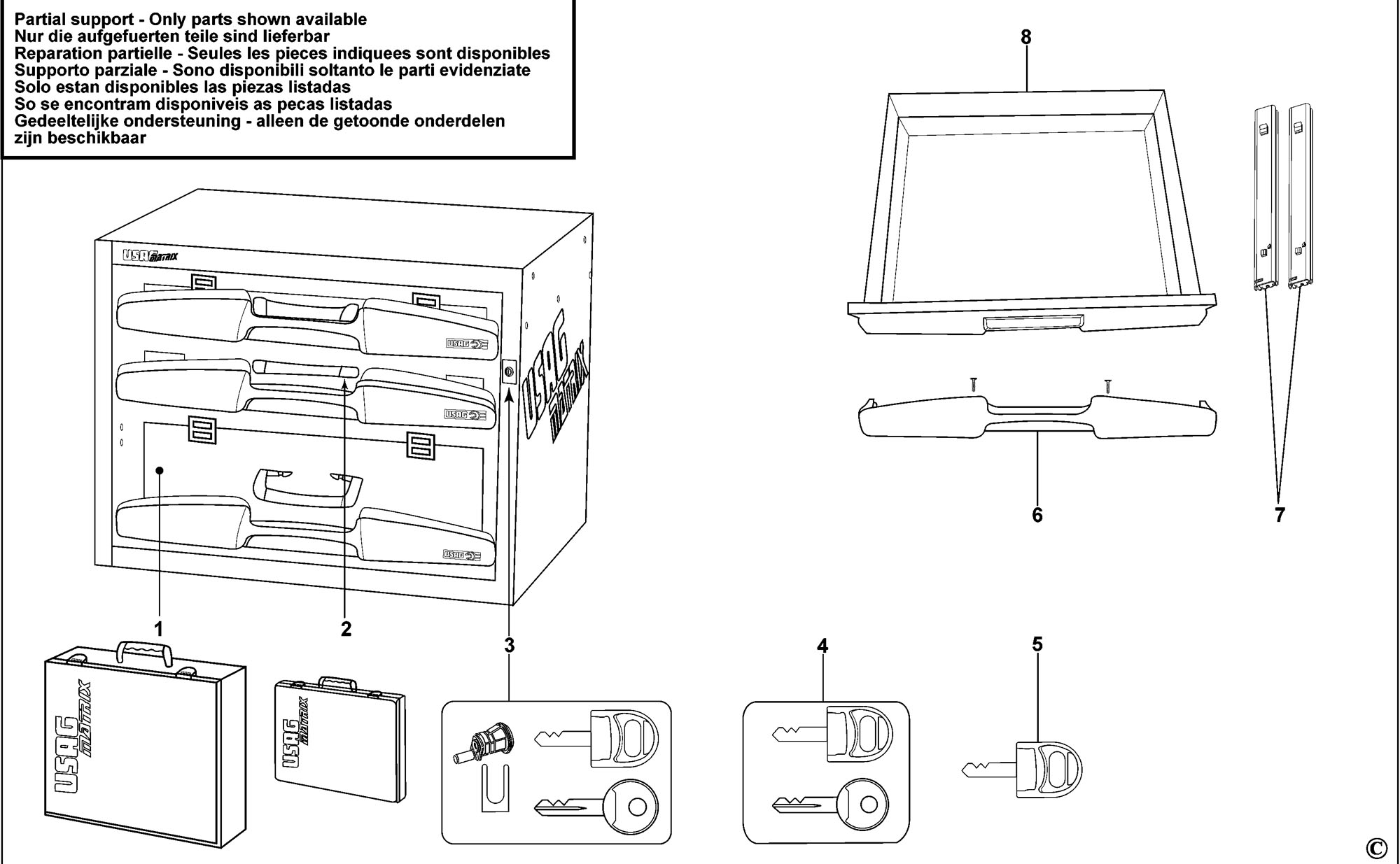 Partial support - Only parts shown available
Nur die aufgefuerten teile sind lieferbar
Reparation partielle - Seules les pieces indiquees sont disponibles
Supporto parziale - Sono disponibili soltanto le parti evidenziate
Solo estan disponibles las piezas listadas
So se encontram disponiveis as pecas listadas
Gedeeltelijke ondersteuning - alleen de getoonde onderdelen zijn beschikbaar

8

USAG MATRIX

USAG

USAG

USAG

USAG MATRIX

6

7

1

2

3

4

5

USAG MATRIX

USAG MATRIX

©