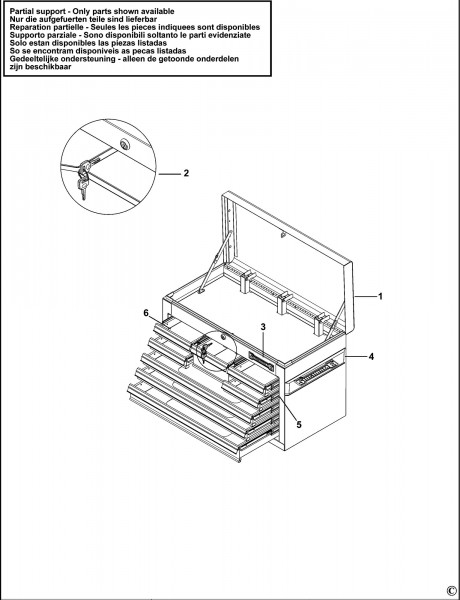 Partial support - Only parts shown available
Nur die aufgefuerten teile sind lieferbar
Reparation partielle - Seules les pieces indiquees sont disponibles
Supporto parziale - Sono disponibili soltanto le parti evidenziate
Solo estan disponibles las piezas listadas
So se encontram disponiveis as pecas listadas
Gedeeltelijke ondersteuning - alleen de getoonde onderdelen zijn beschikbaar

2

1

6

3

4

5

©